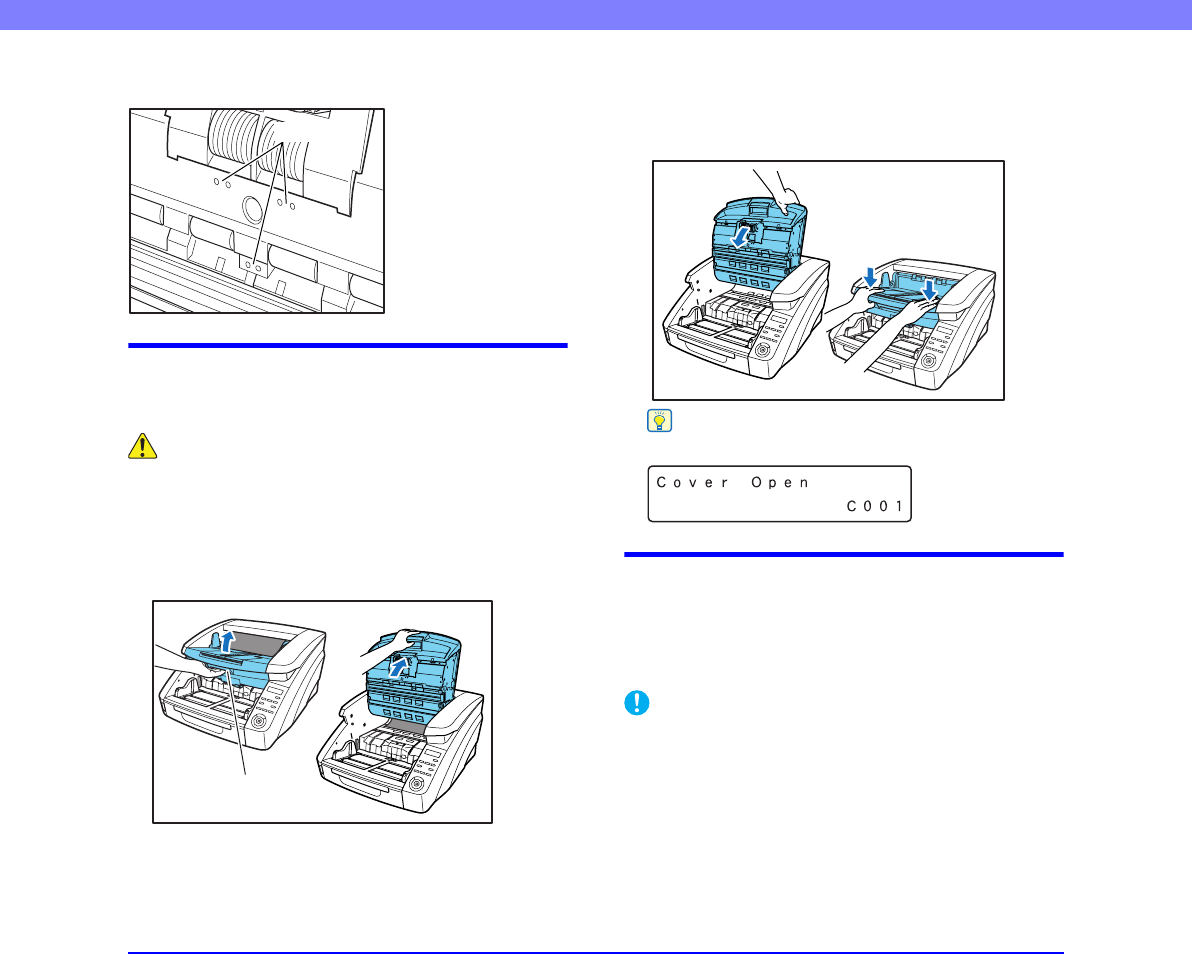 Cover Open
C001