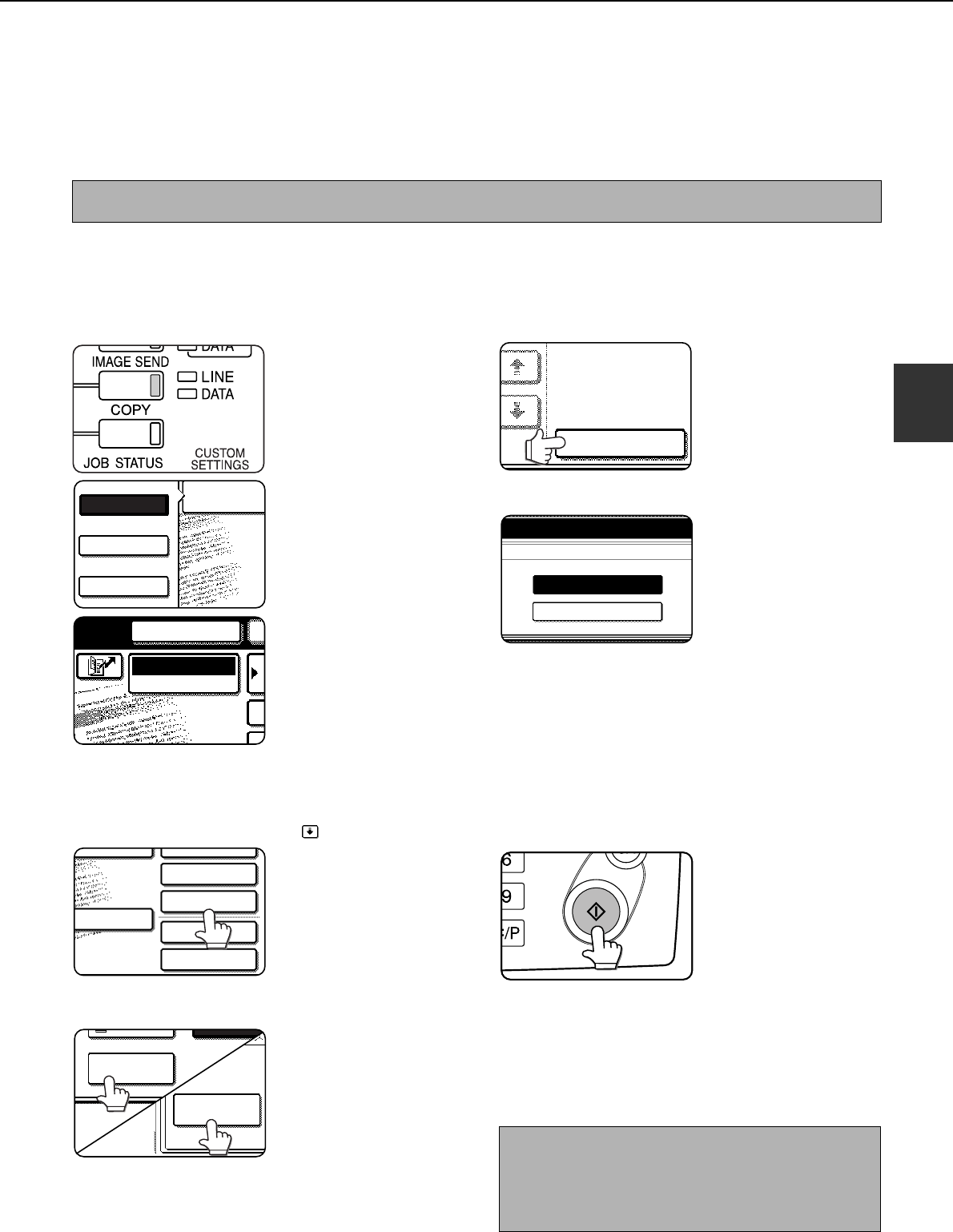 DATA

IMAGE SEND

LINE

DATA

COPY

JOB STATUS

CUSTOM SETTINGS

6

9

/P