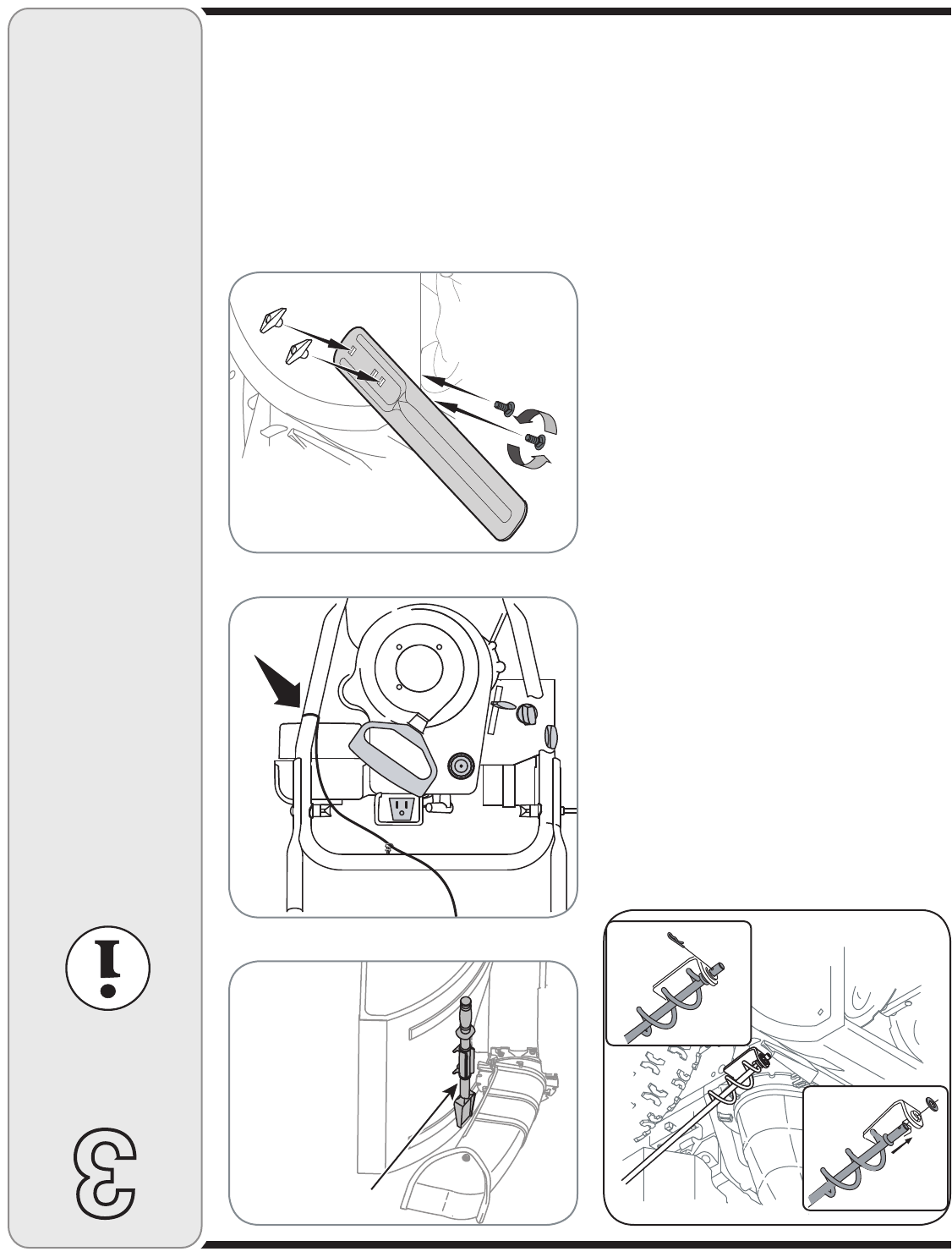 3