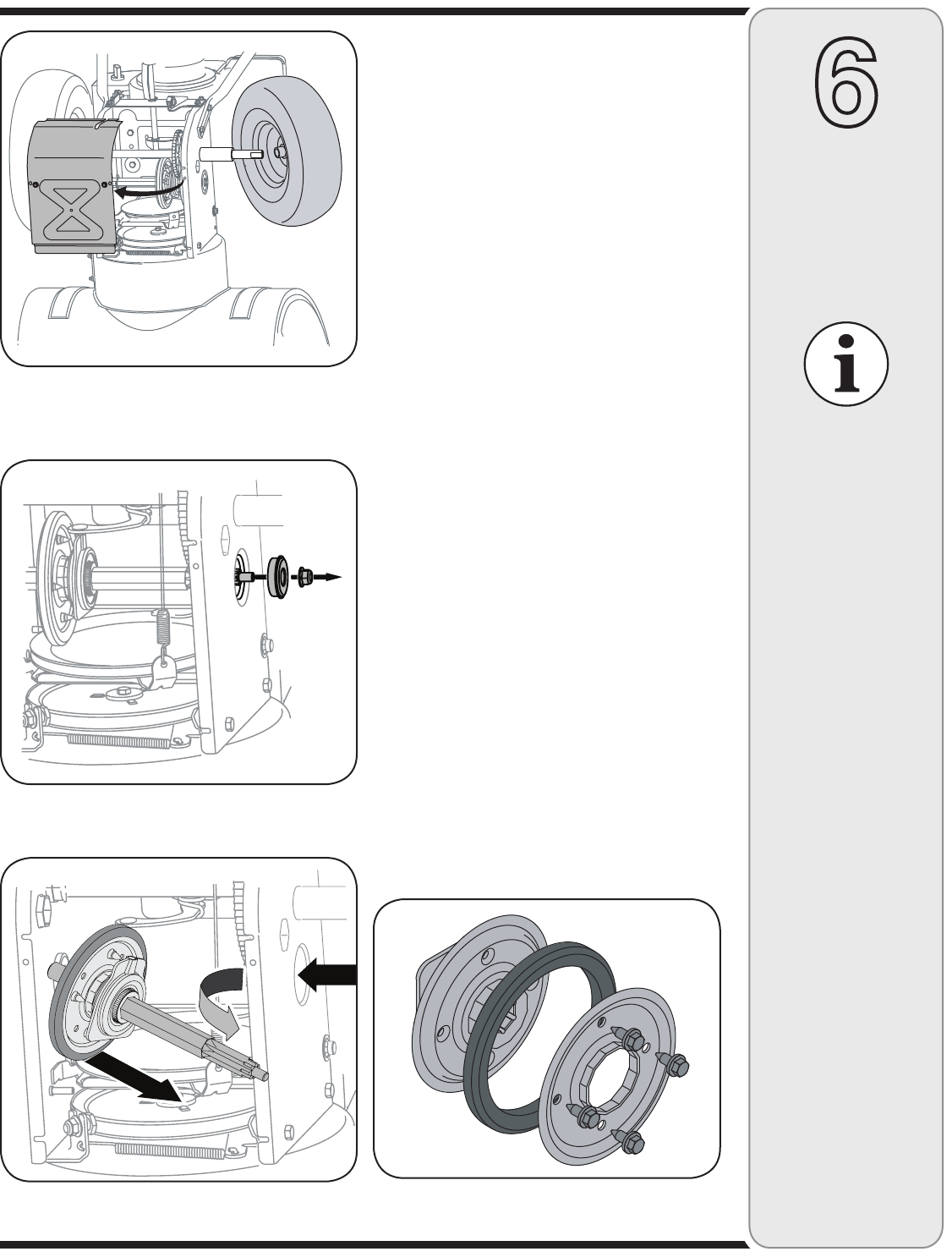 6

i