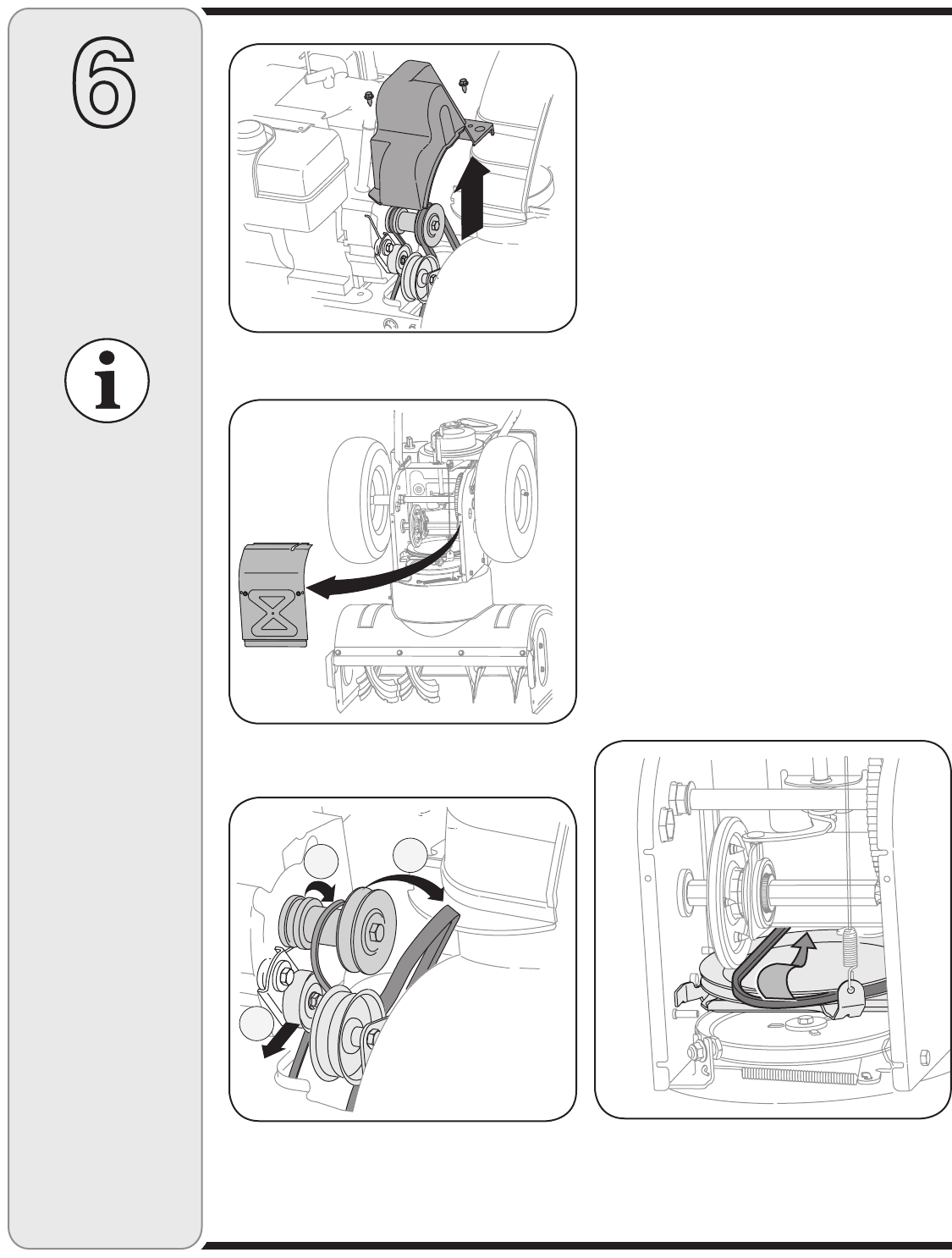 6

i