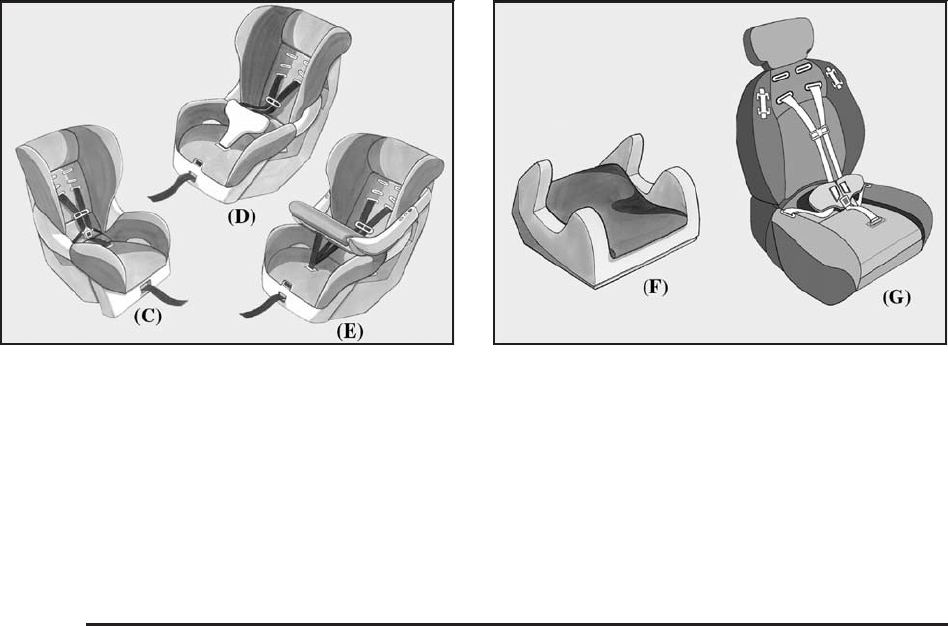 (D)

(C)

(E)

(F)

(G)