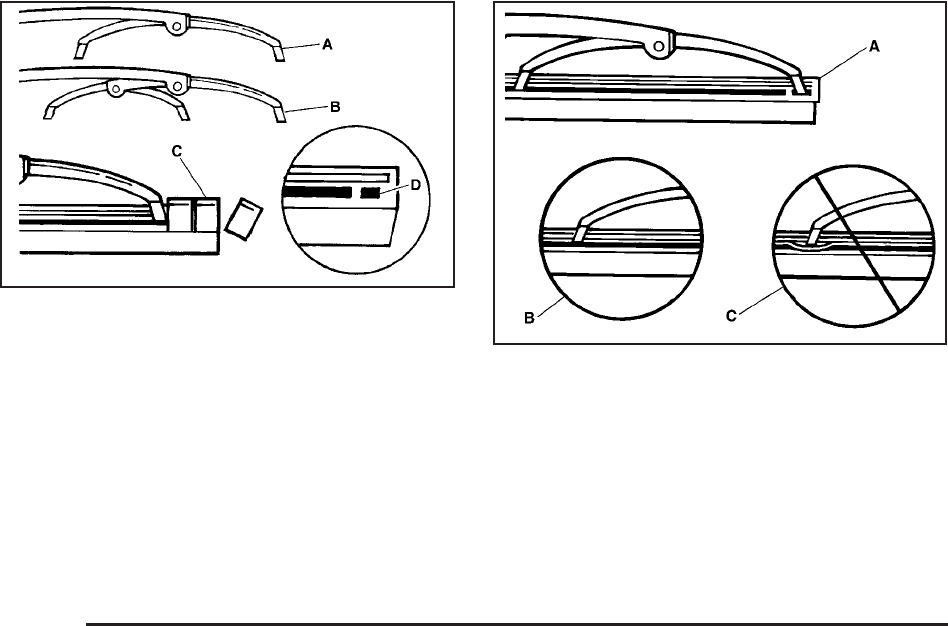 A
B
C
D

A
B
C