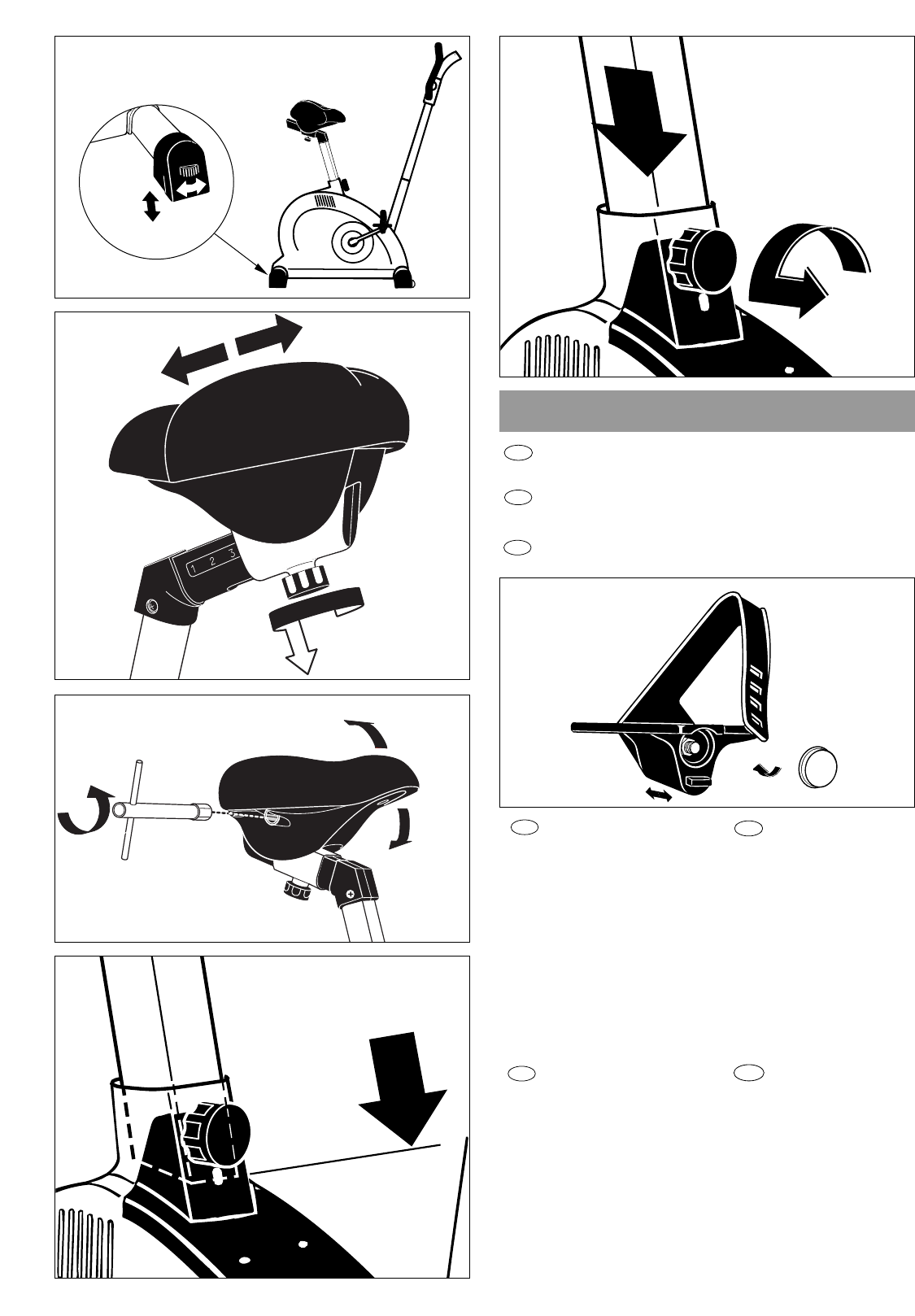 1 2 3