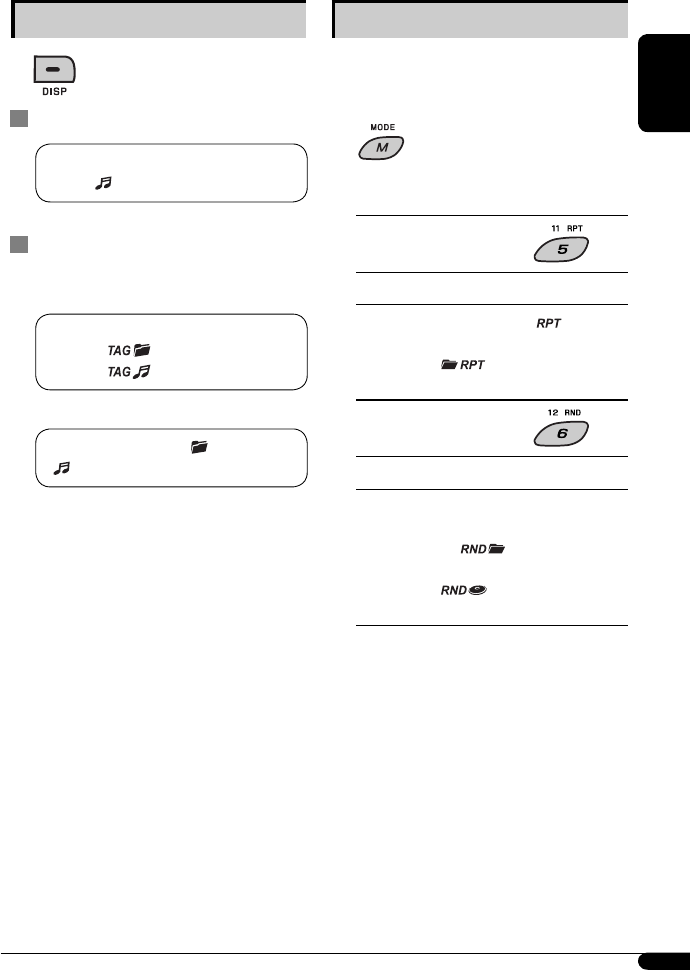 DISP

TAG
TAG

MODE
M

11 RPT
5

RPT

RPT

12 RND
6

RND

RND