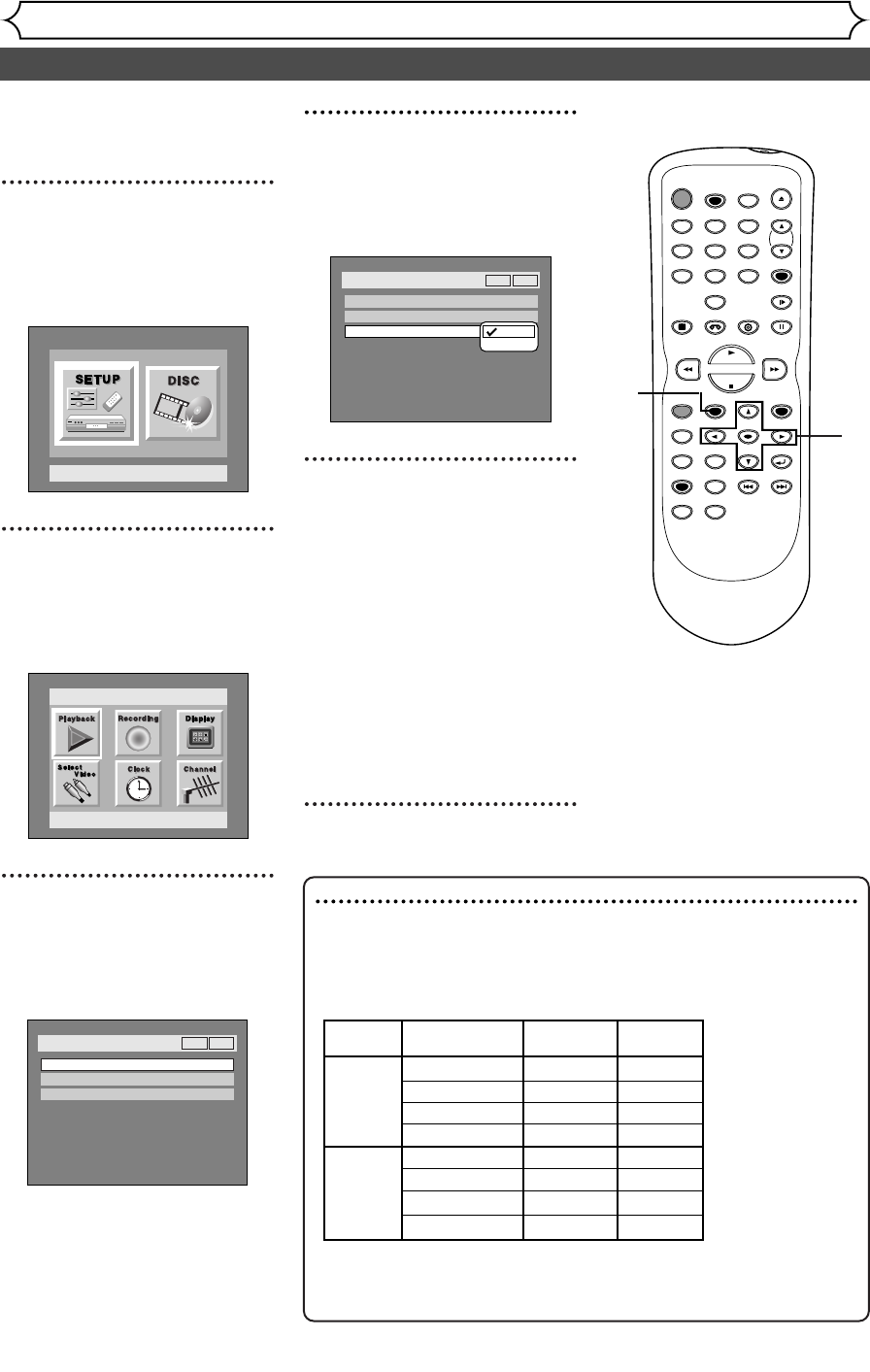 SETUP

DISC

Playback

Recording

Display

Select Video

Clock

Channel