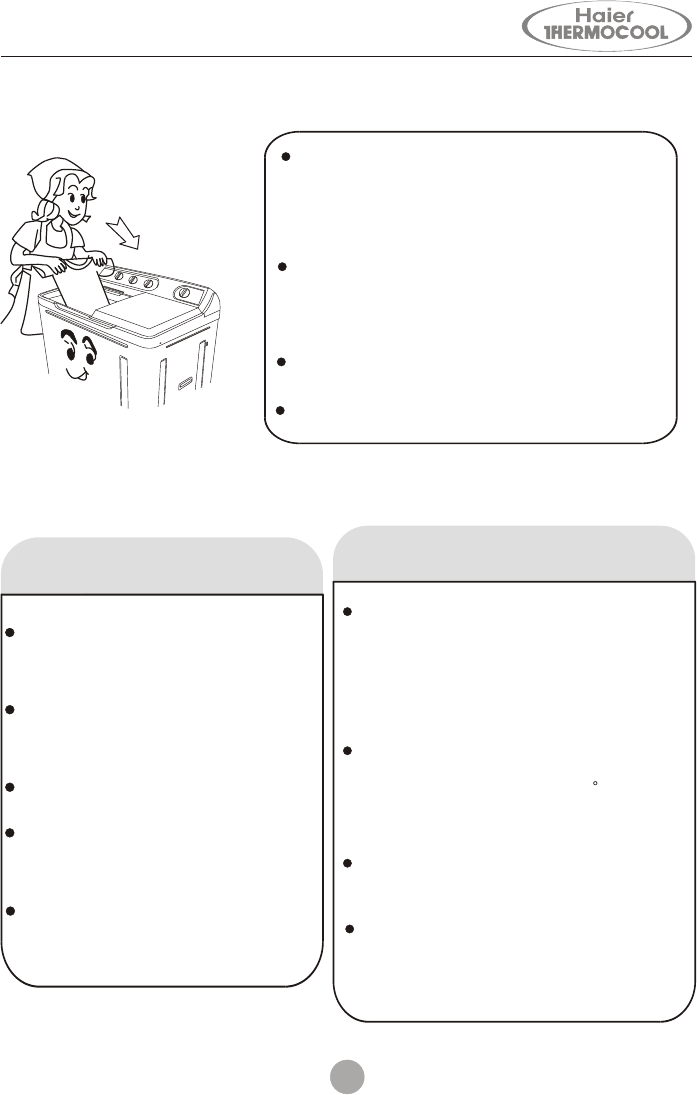 Haier
THERMOCOOL