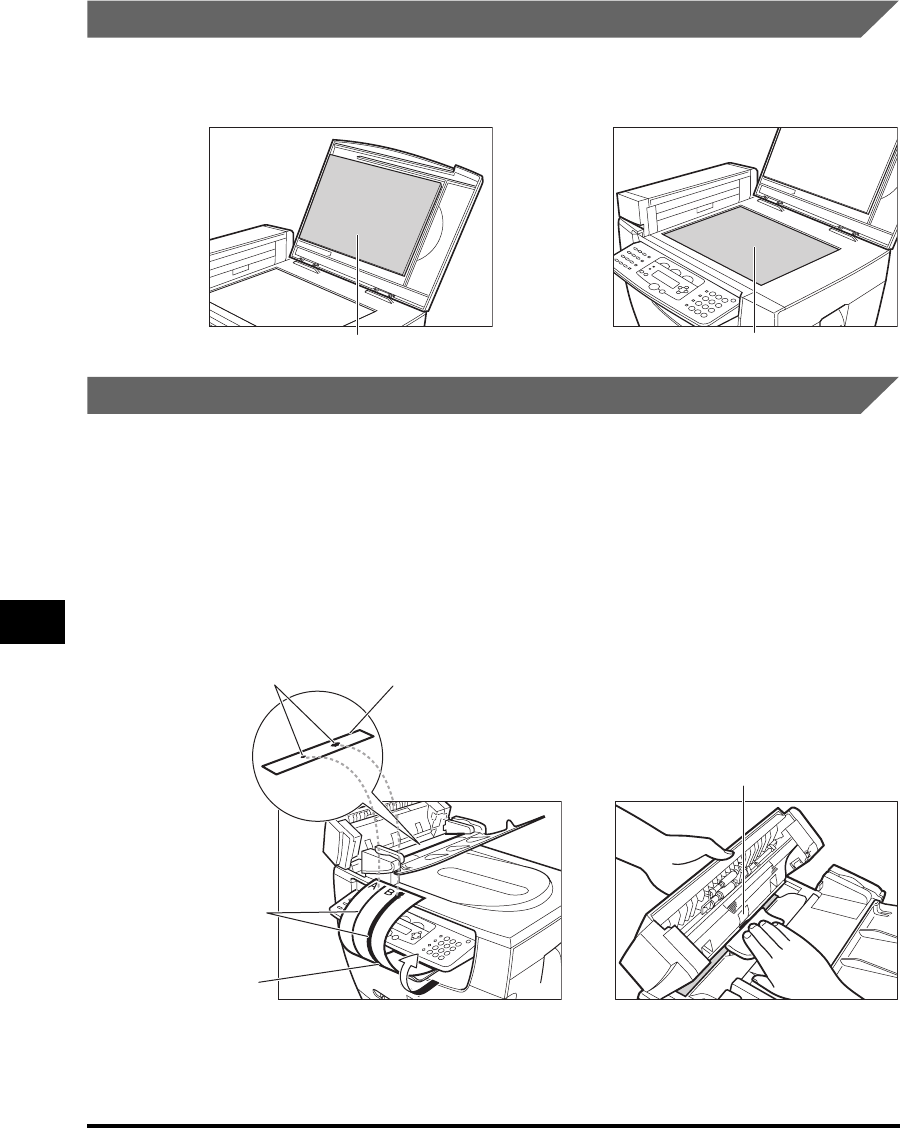 A B