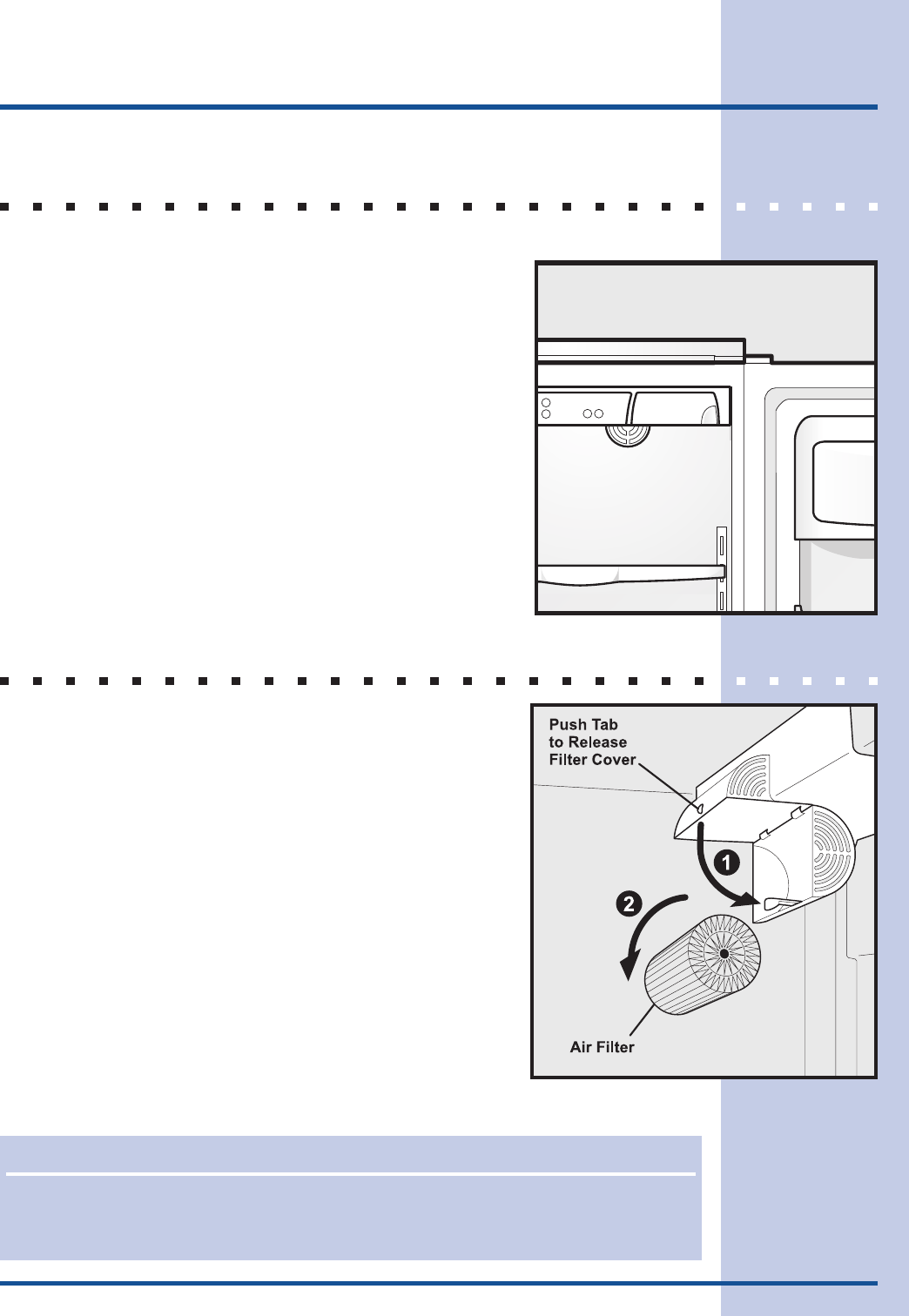 Push Tab to Release Filter Cover

1

2

Air Filter