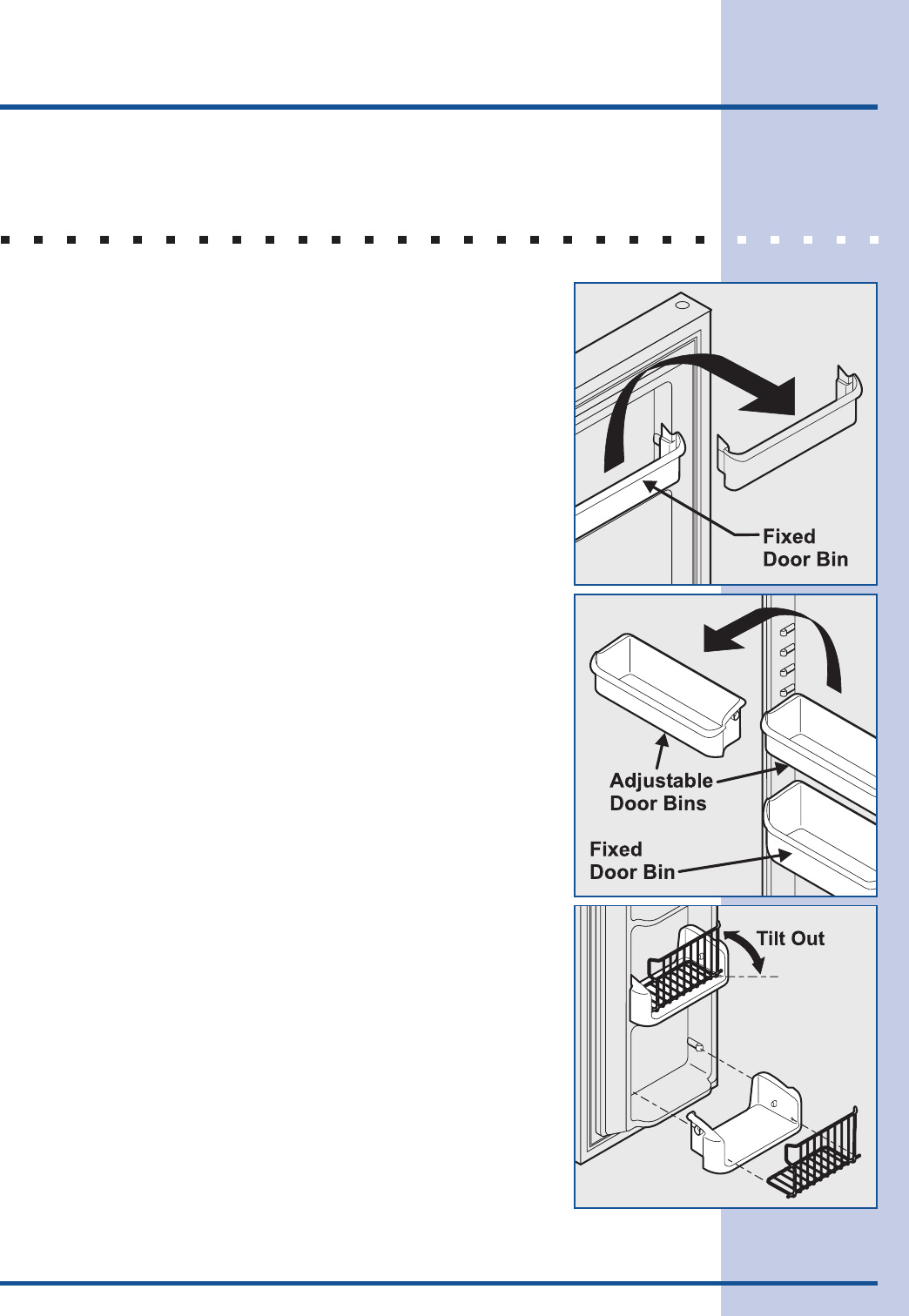 Fixed
Door Bin

Adjustable
Door Bins

Fixed
Door Bin

Tilt Out