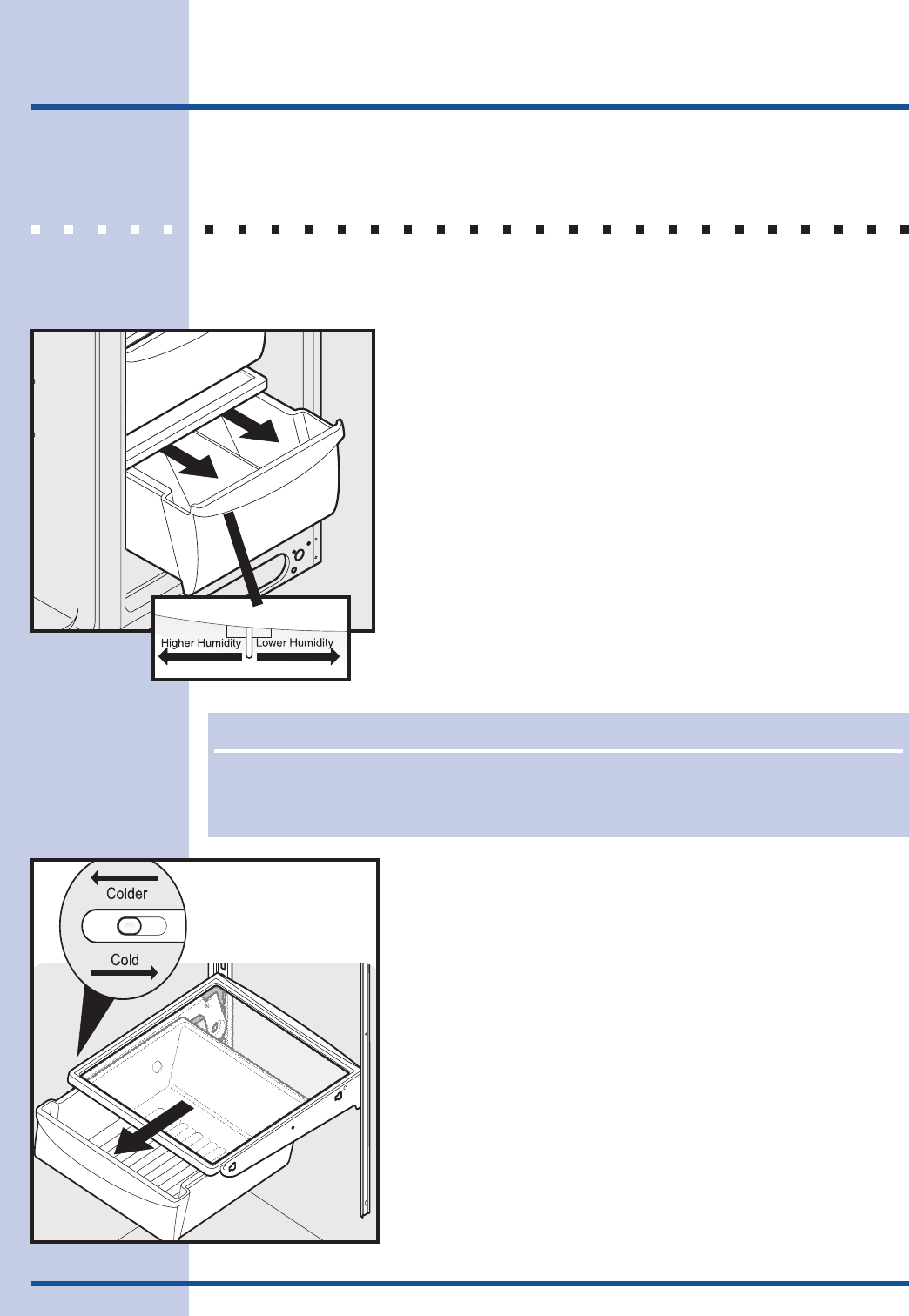 Higher Humidity Lower Humidity

Colder

Cold