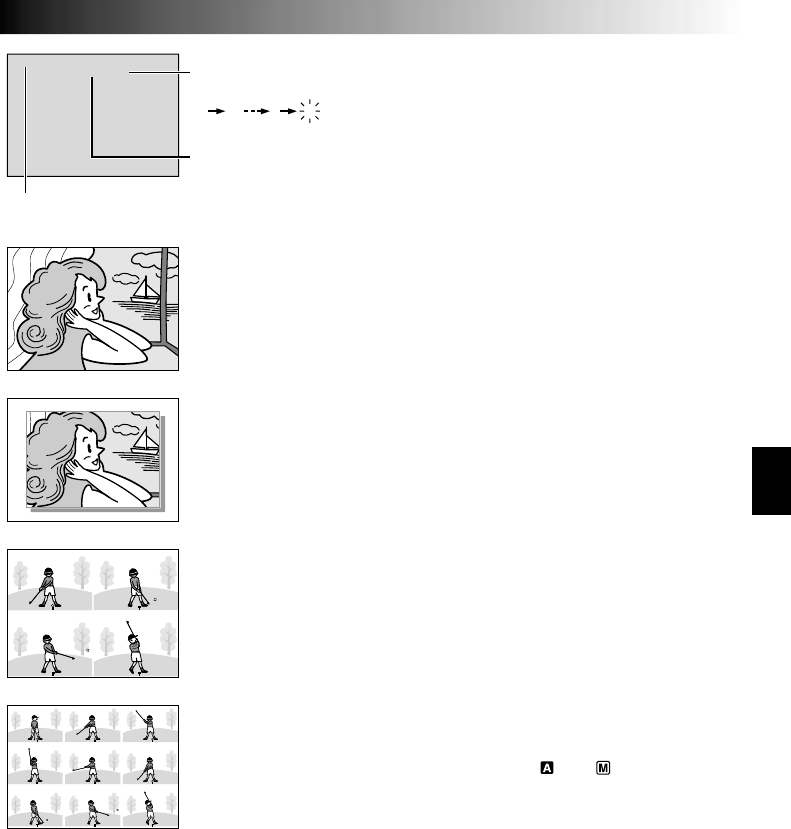 A M