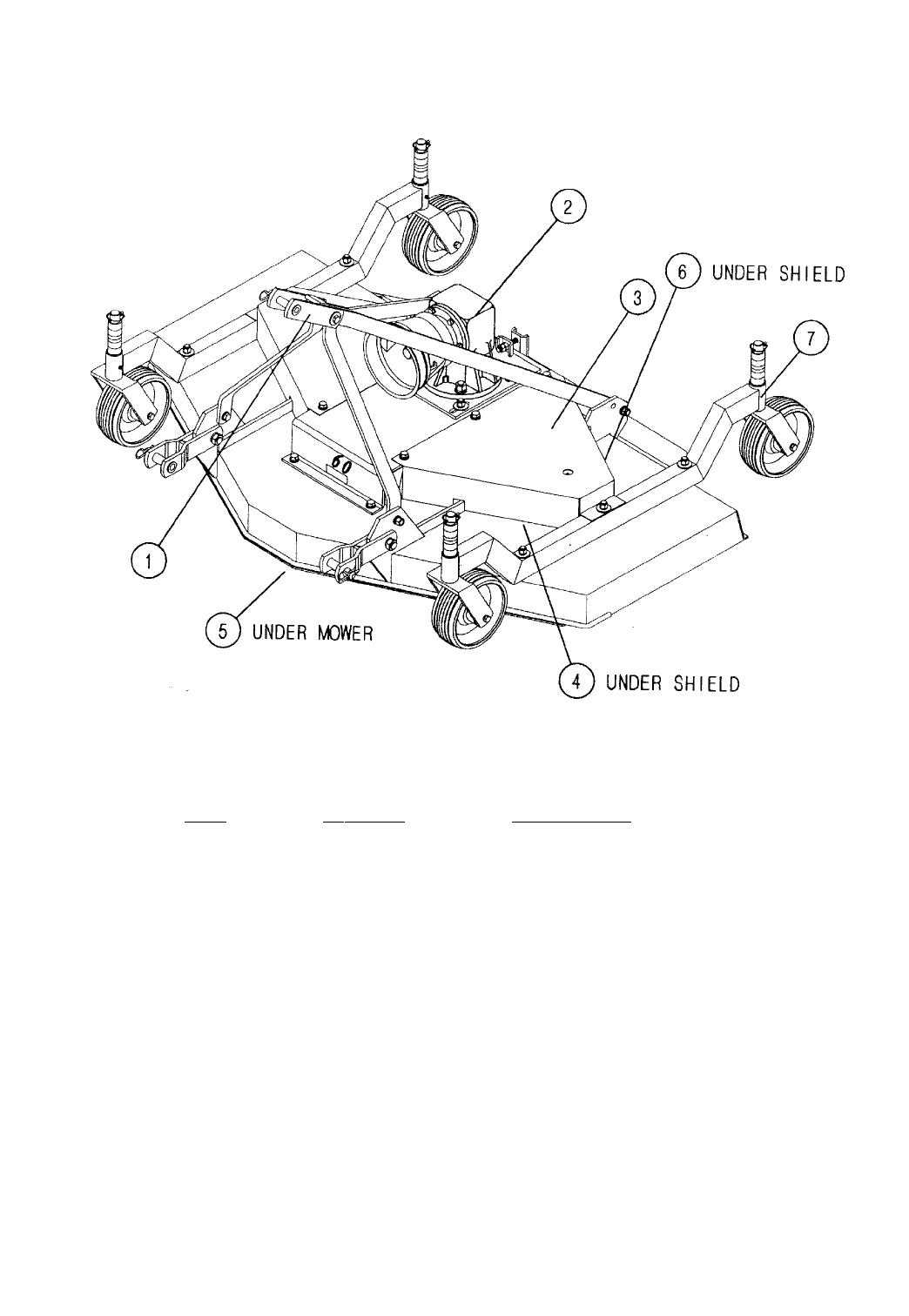 2

6 UNDER SHIELD

3

7

60

1

5 UNDER MOWER

4 UNDER SHIELD