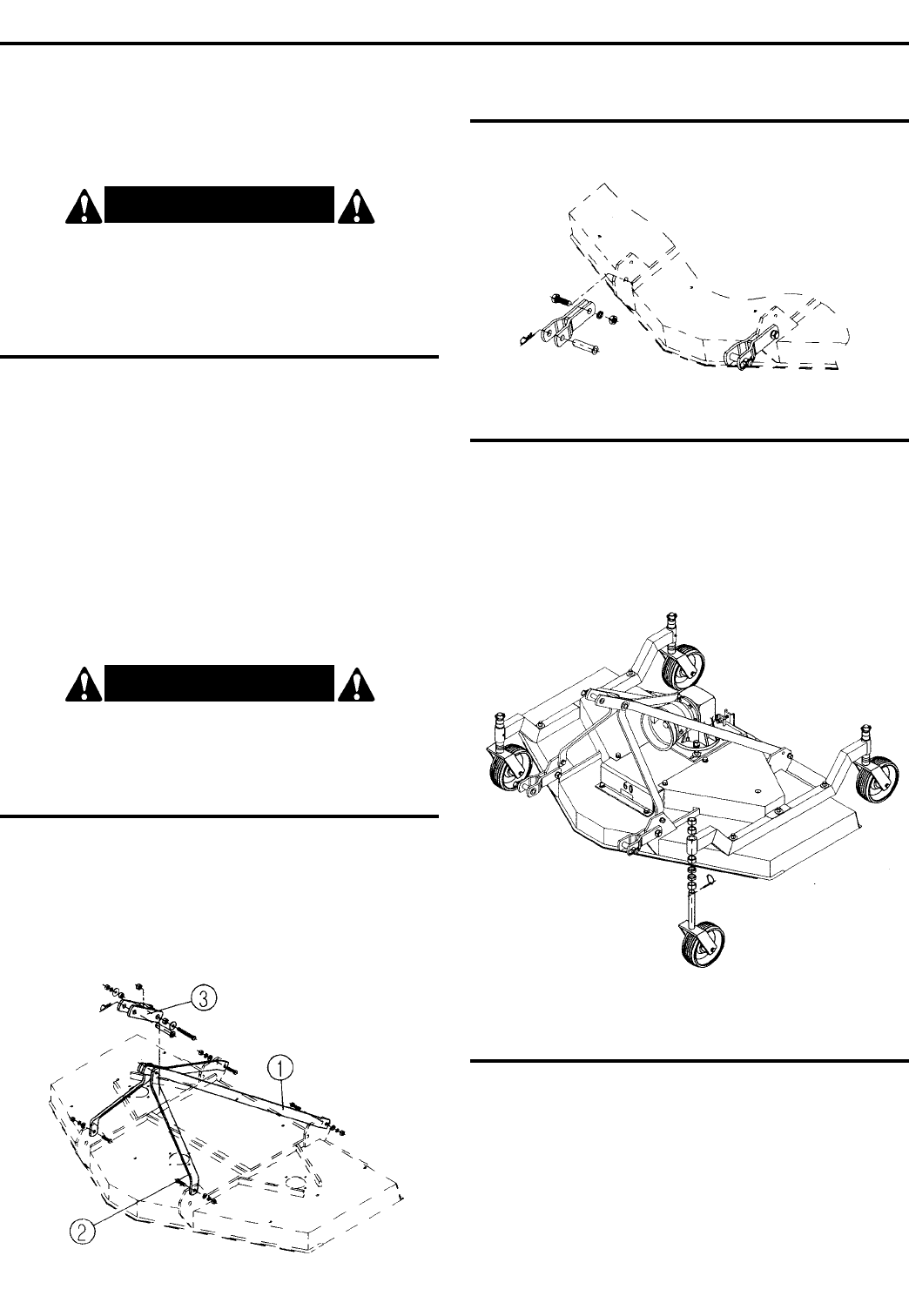 3

1

2