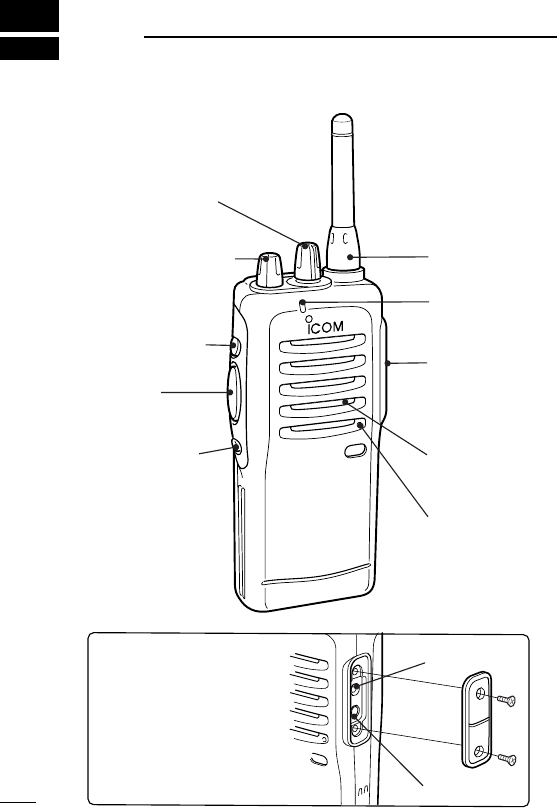 iCOM