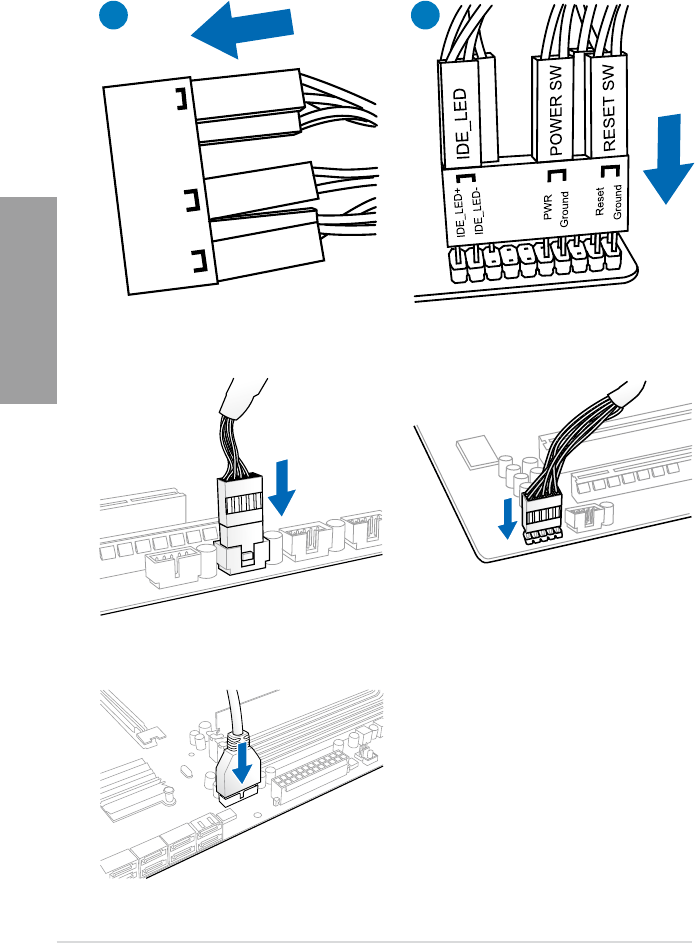 IDE_LED
POWER SW
RESET SW
IDE_LED+
IDE_LED-
PWR
Ground
Reset
Ground