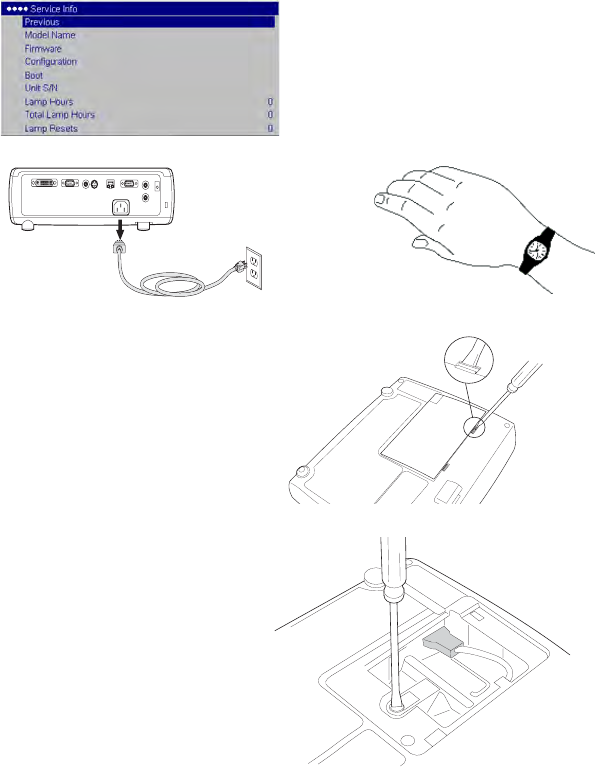 ●●●● Service Info
Previous
Model Name
Firmware
Configuration
Boot
Unit S/N
Lamp Hours 0
Total Lamp Hours 0
Lamp Resets 0