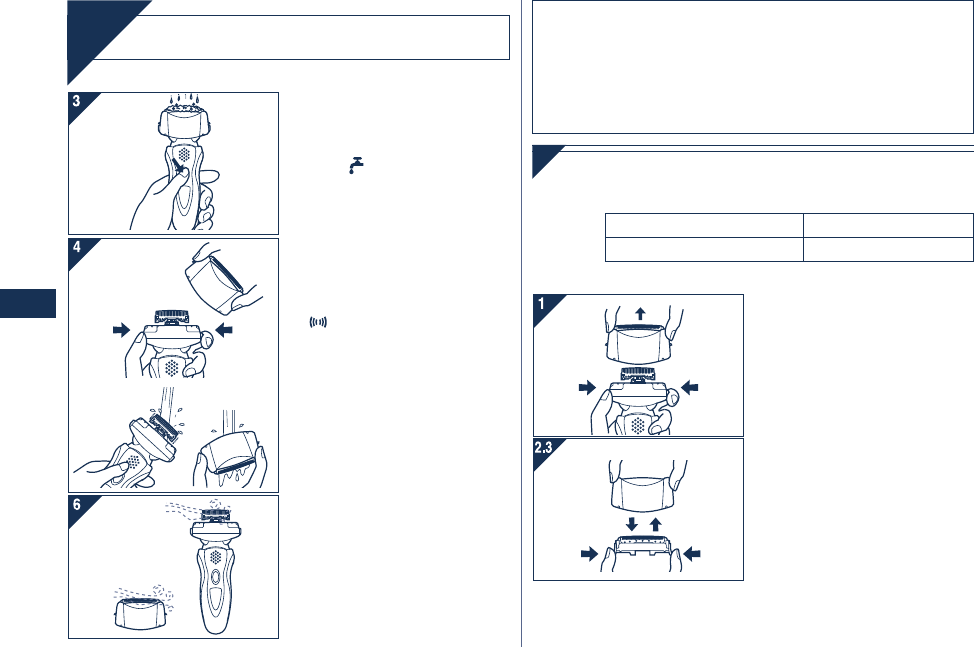 3

4

6

1

2.3