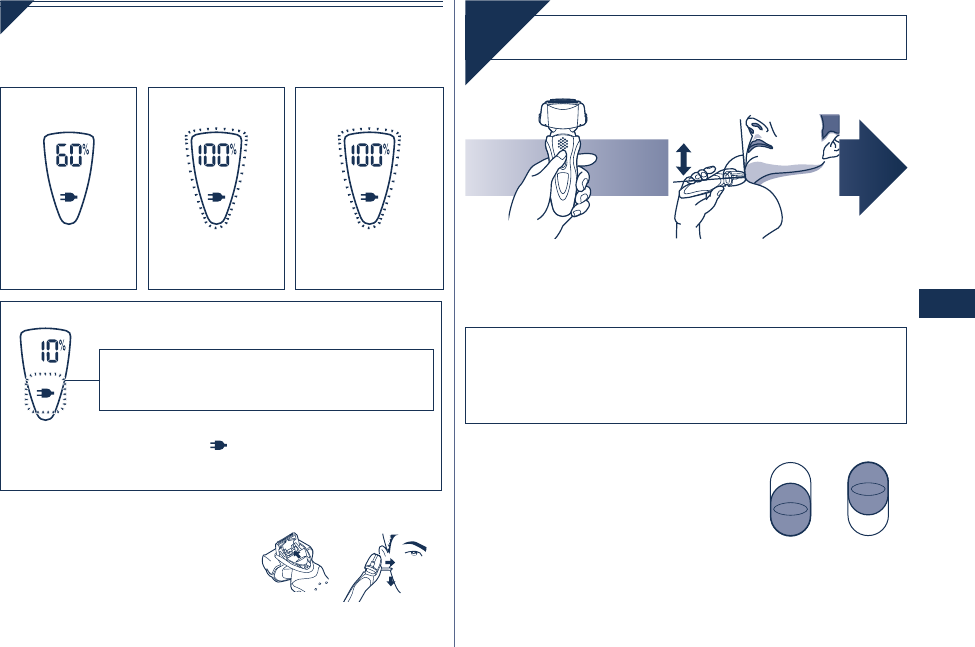 60%

100%

100%

10%