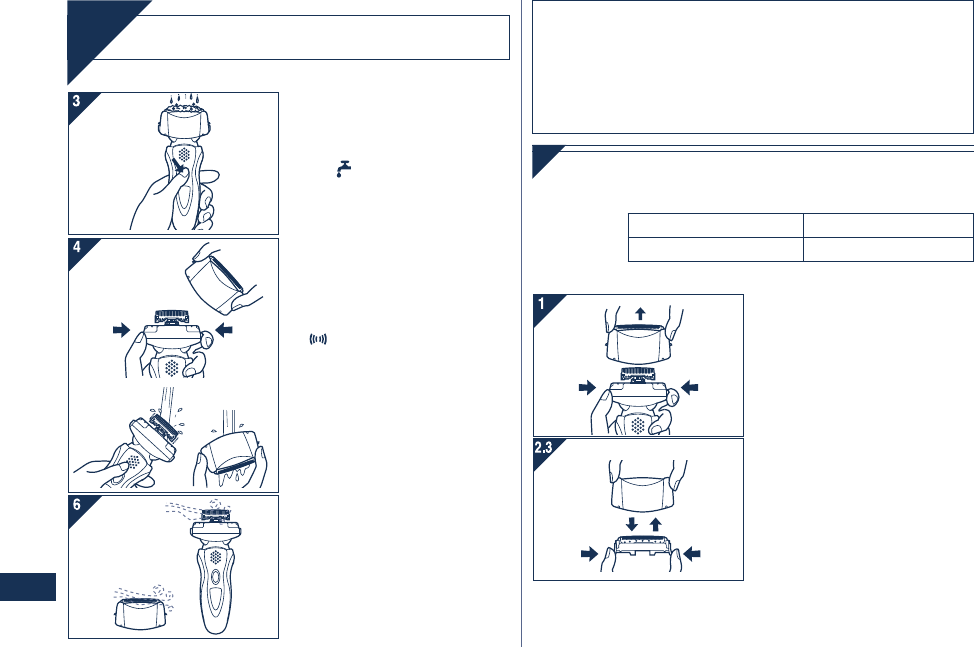 3

4

6

1

2.3