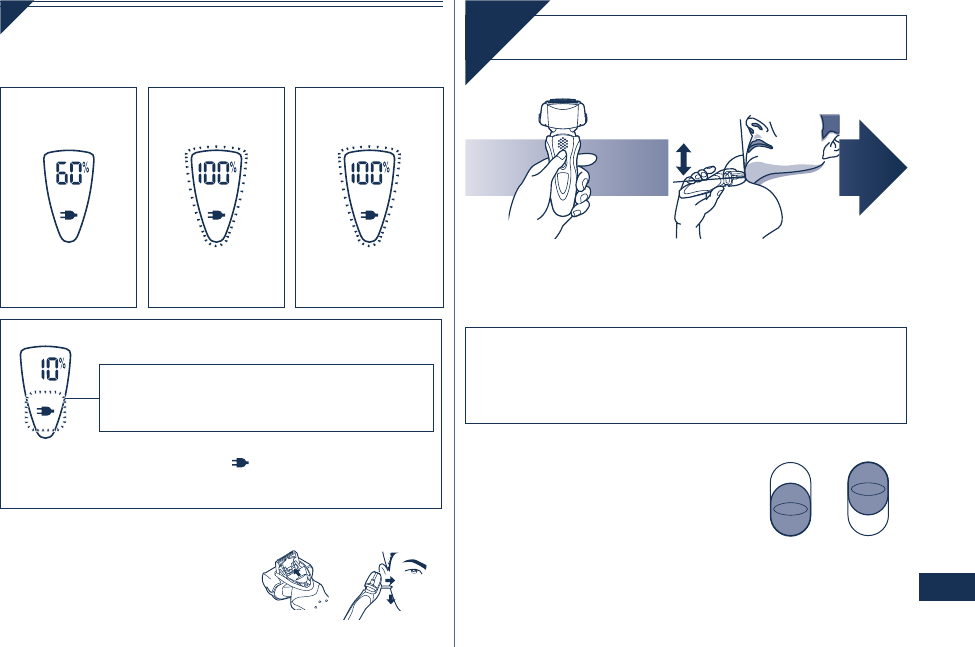 60%

100%

100%

10%