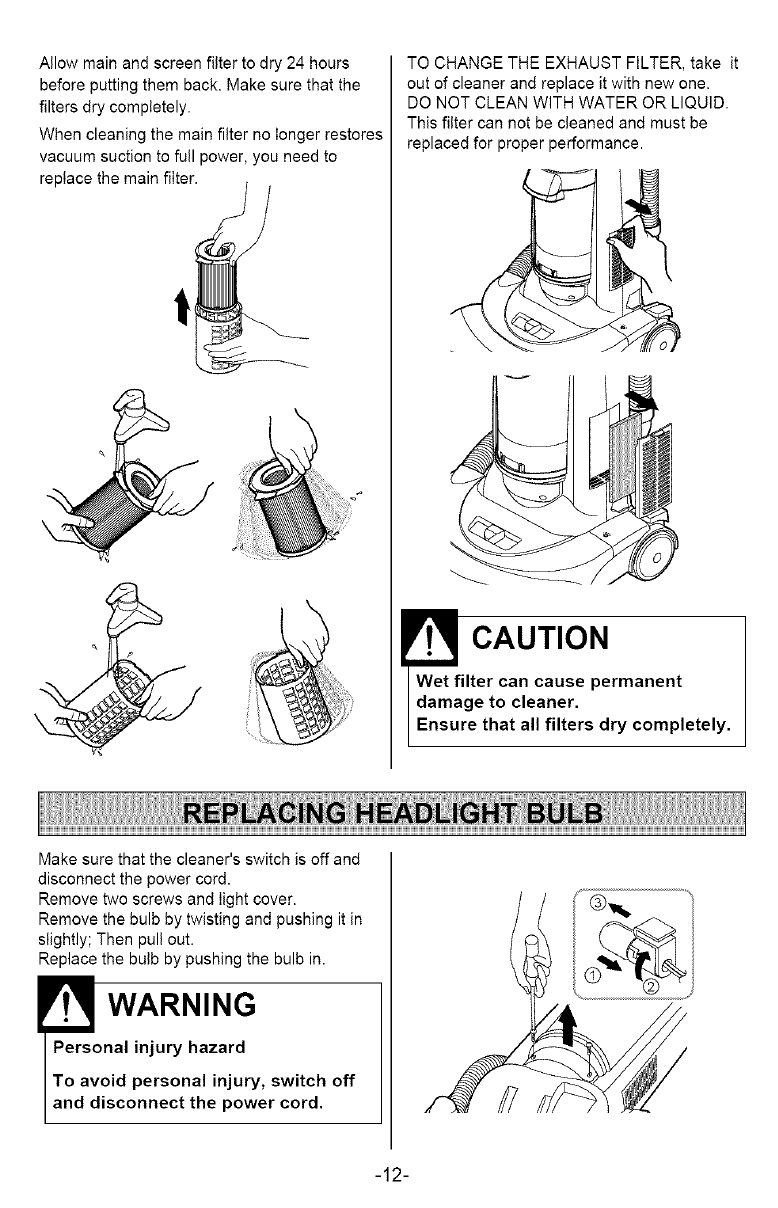 Allow main and screen filter to dry 24 hours before putting them back. Make sure that the filters dry completely.

When cleaning the main filter no longer restores vacuum suction to full power, you need to replace the main filter.

TO CHANGE THE EXHAUST FILTER, take it out of cleaner and replace it with new one. DO NOT CLEAN WITH WATER OR LIQUID. This filter can not be cleaned and must be replaced for proper performance.

CAUTION

Wet filter can cause permanent damage to cleaner.
Ensure that all filters dry completely.

REPLACING HEADLIGHT BULB

Make sure that the cleaner's switch is off and disconnect the power cord.
Remove two screws and light cover.
Remove the bulb by twisting and pushing it in slightly; Then pull out.
Replace the bulb by pushing the bulb in.

WARNING

Personal injury hazard

To avoid personal injury, switch off and disconnect the power cord.

③
①
②

-12-