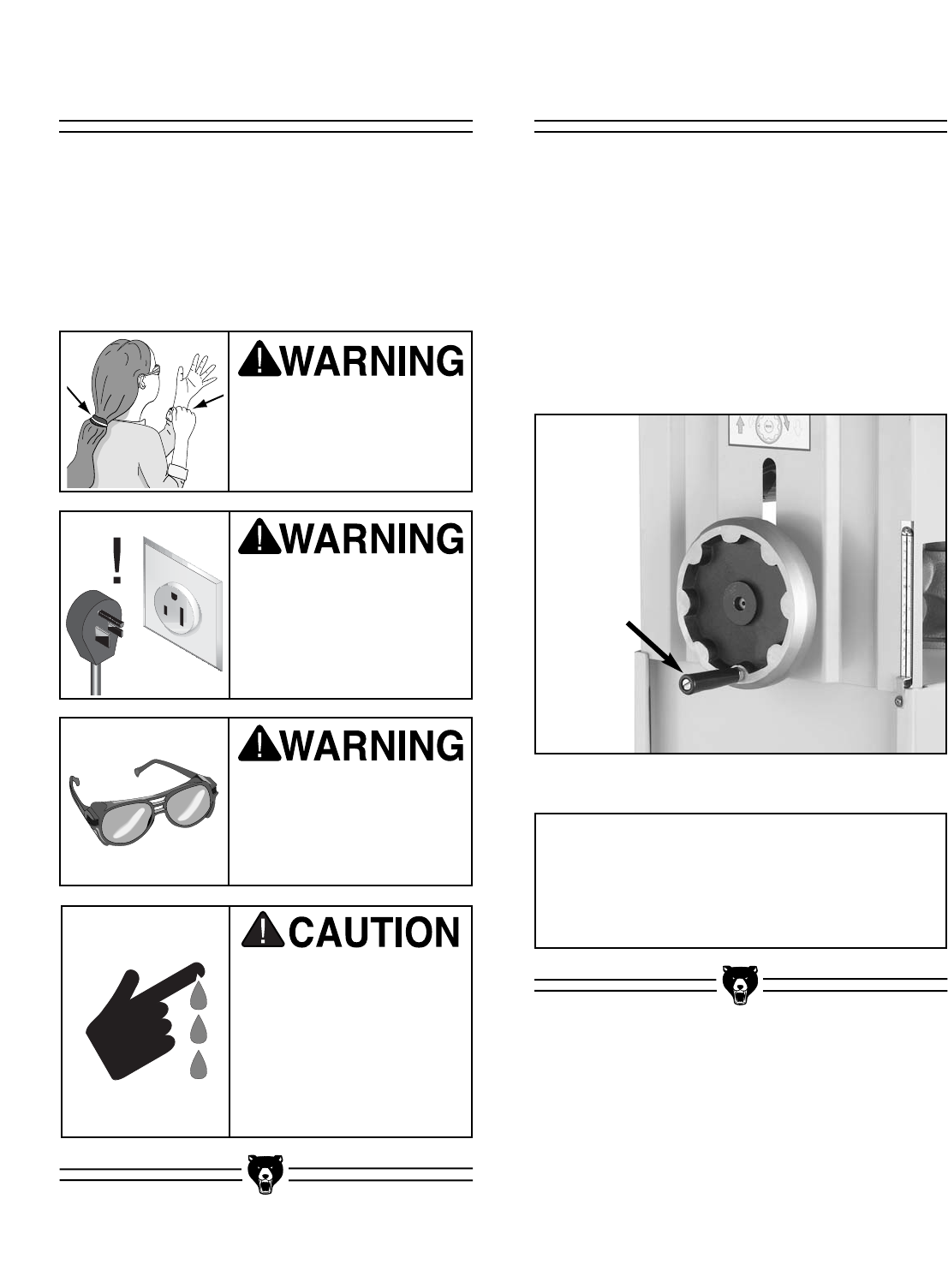 WARNING

WARNING

WARNING

CAUTION