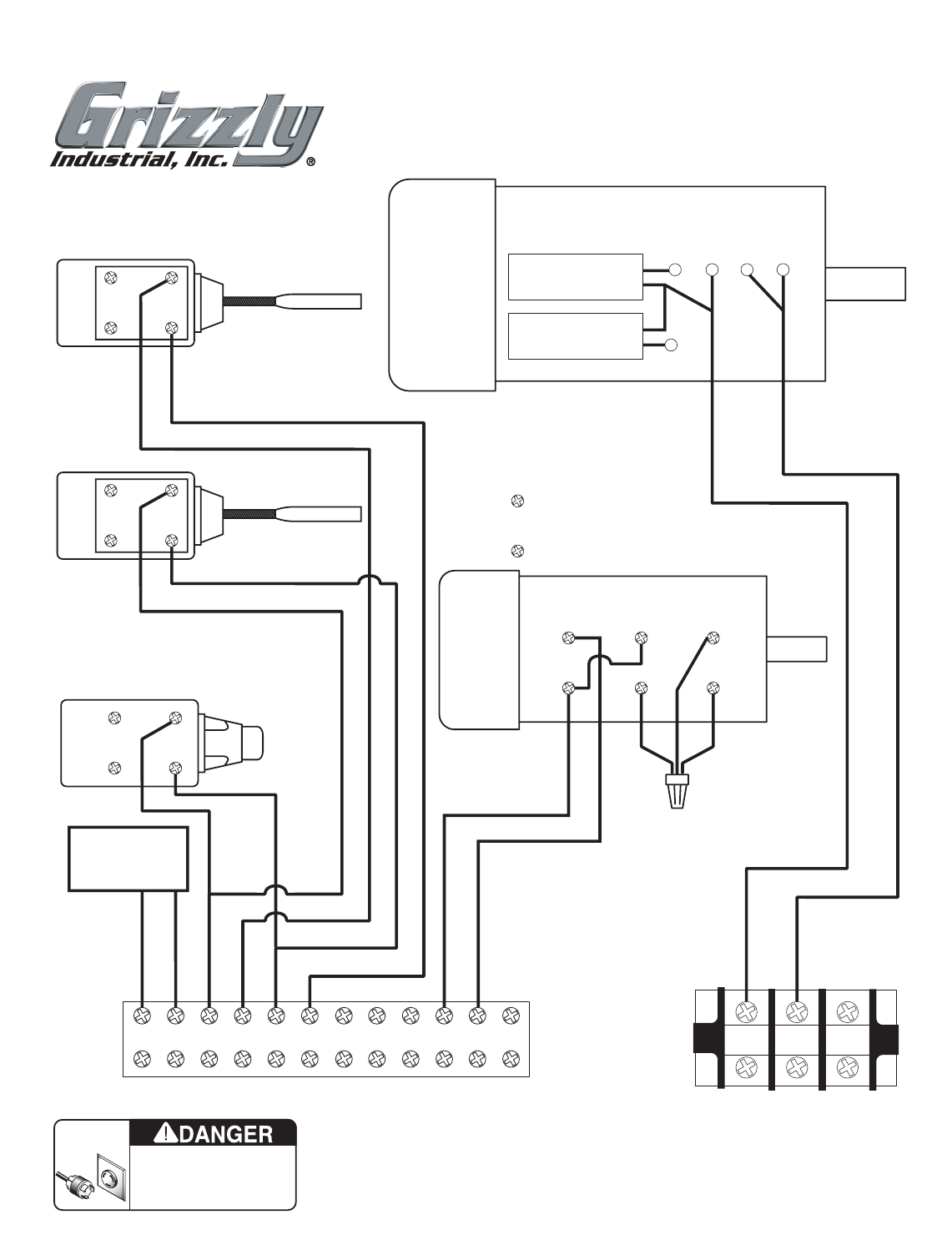 Grizzly
Industrial, Inc.®

DANGER