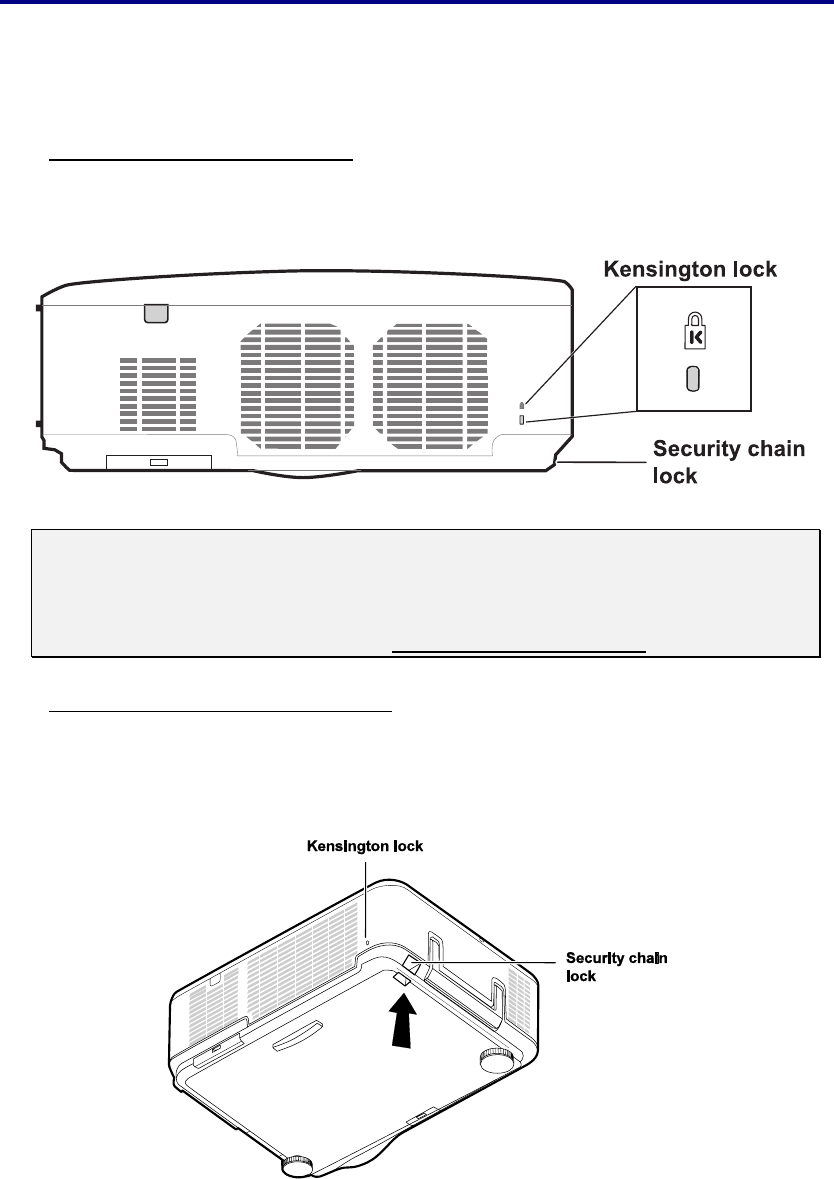 Kensington lock

Security chain lock

Kensington lock

Security chain lock