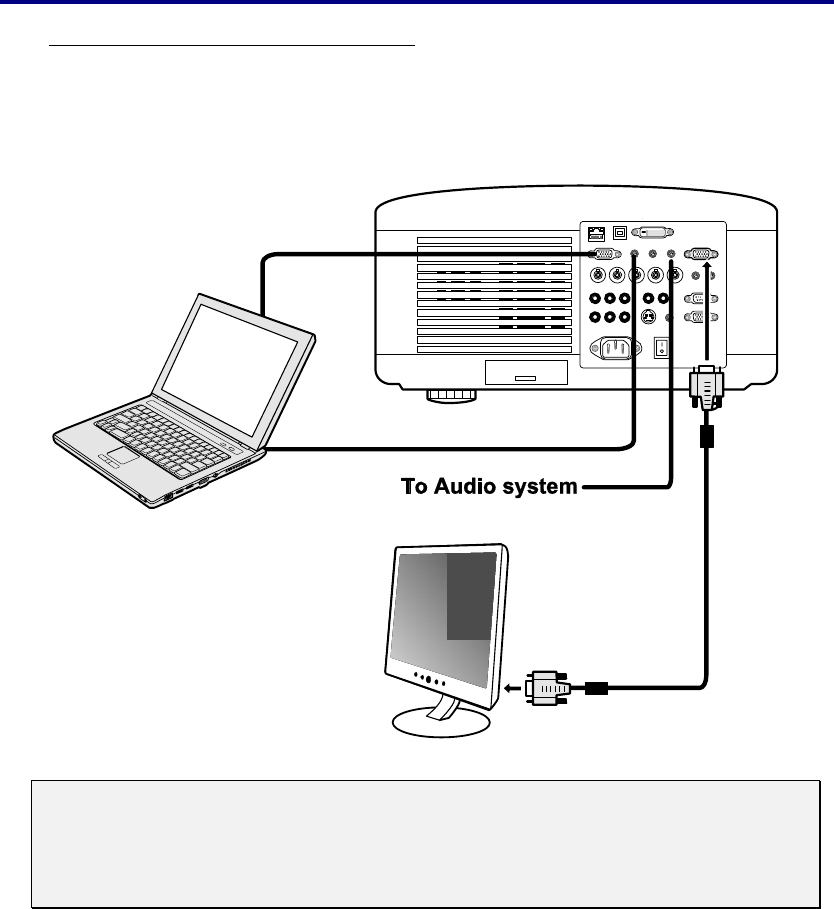 To Audio system