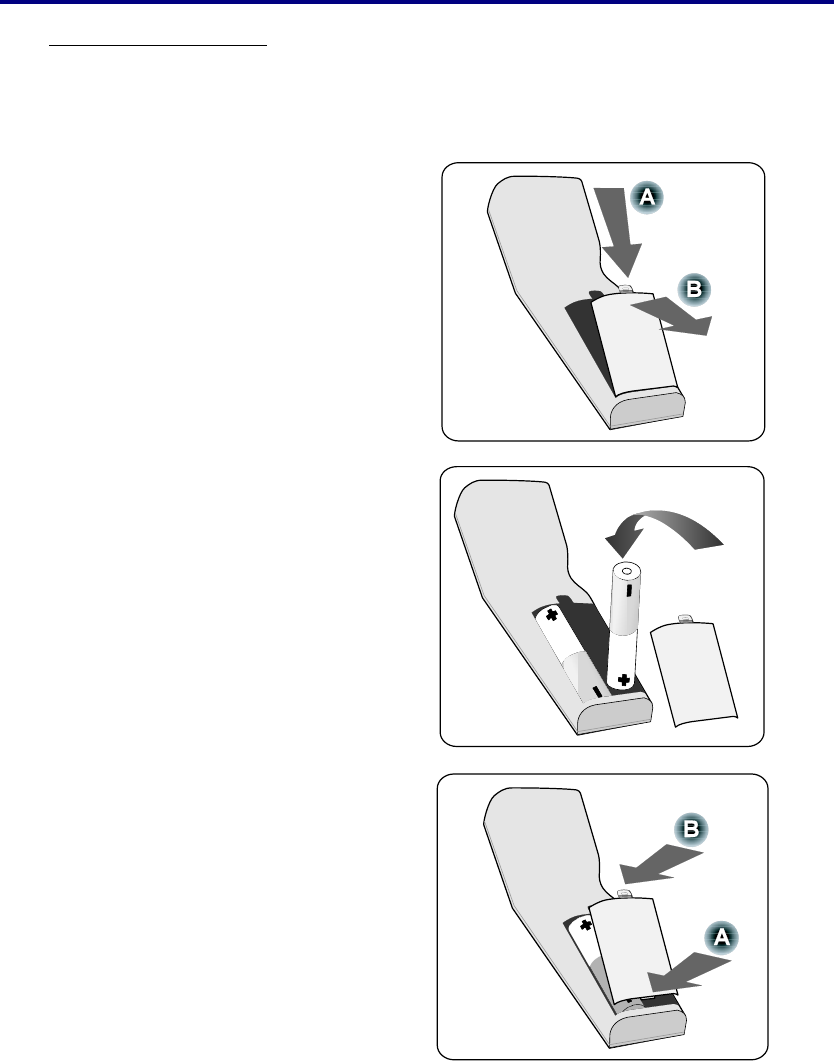 A

B

B

A