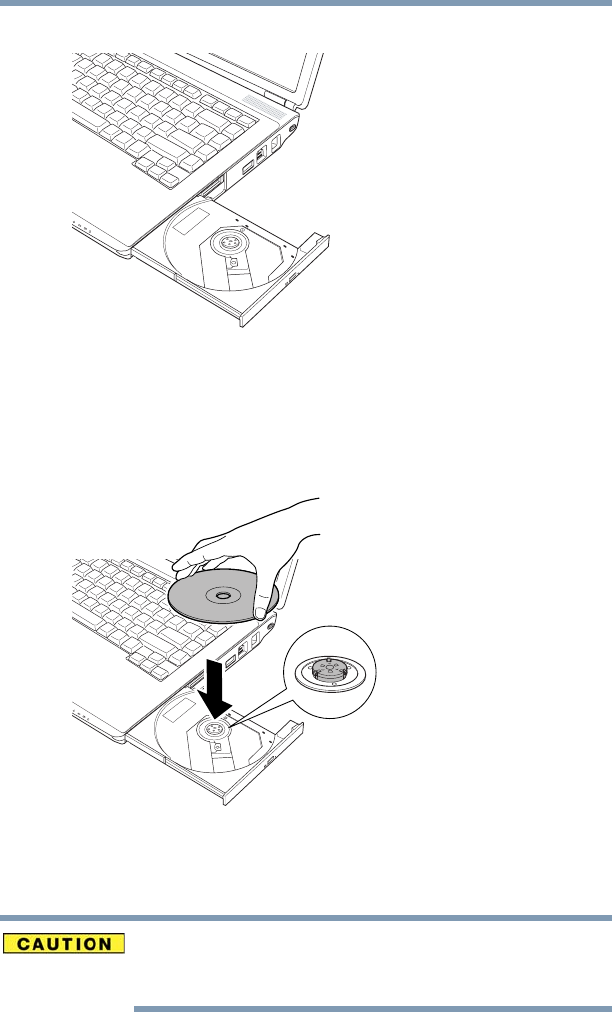 CAUTION