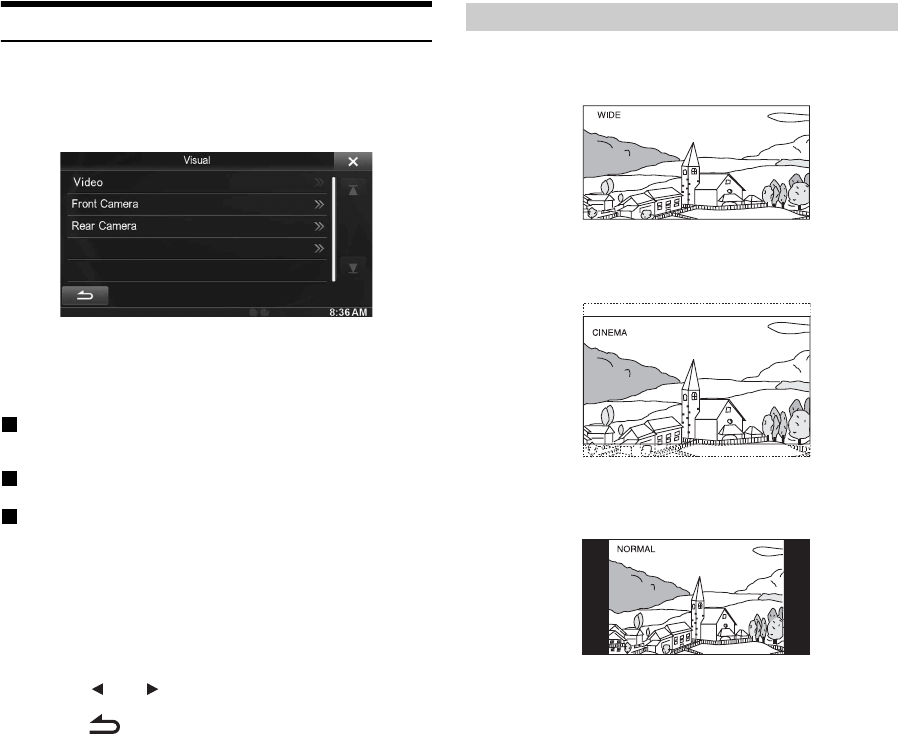 Visual

Video

Front Camera

Rear Camera

8:36 AM

WIDE

CINEMA

NORMAL