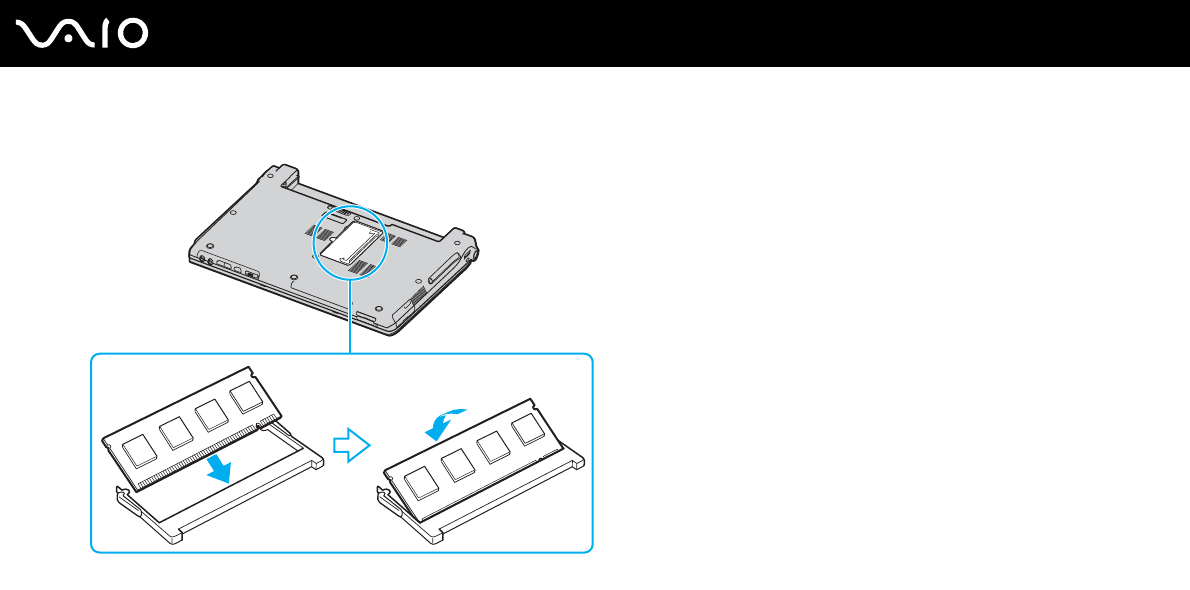 VAIO