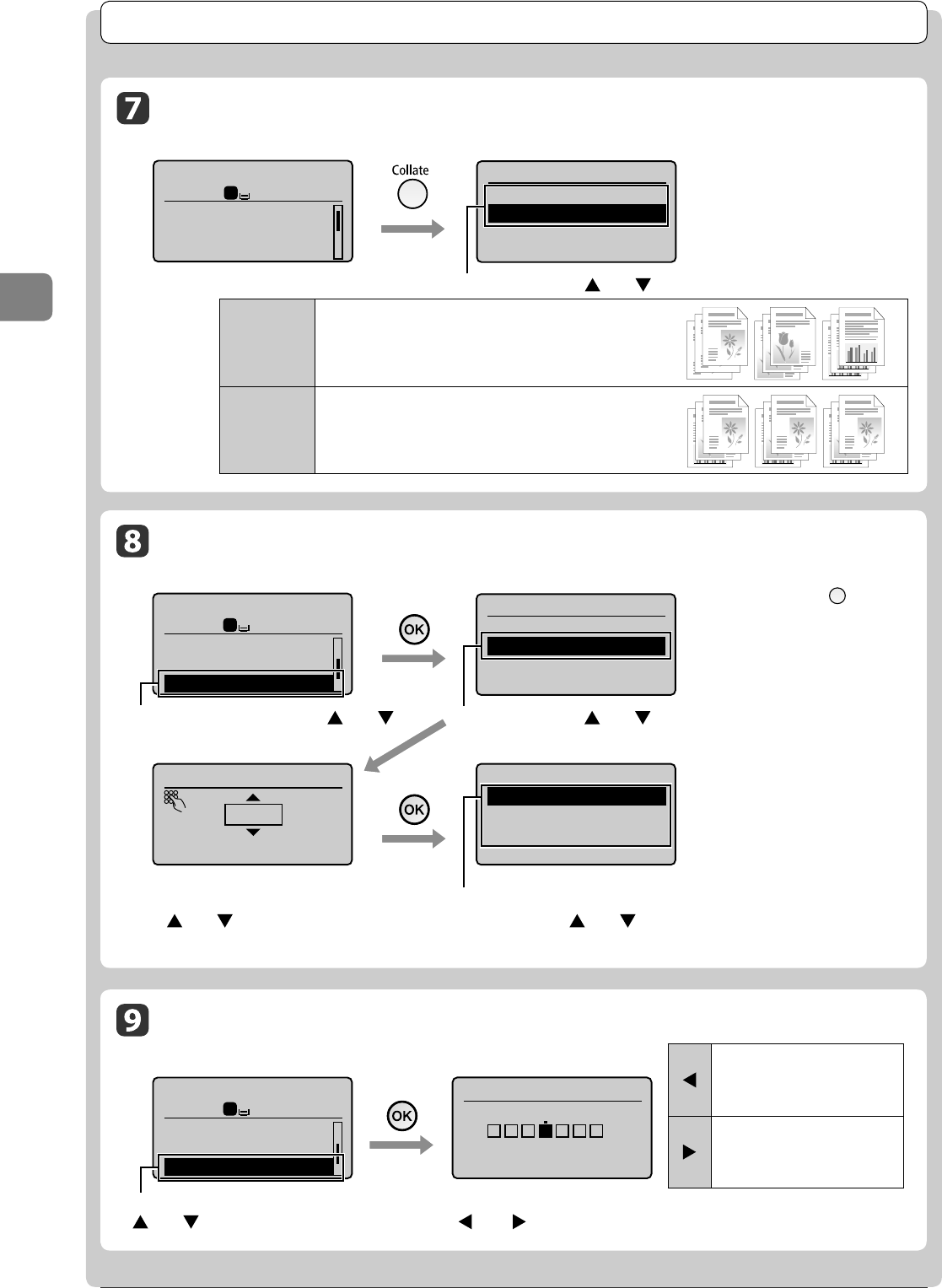 Collate

OK

OK

OK