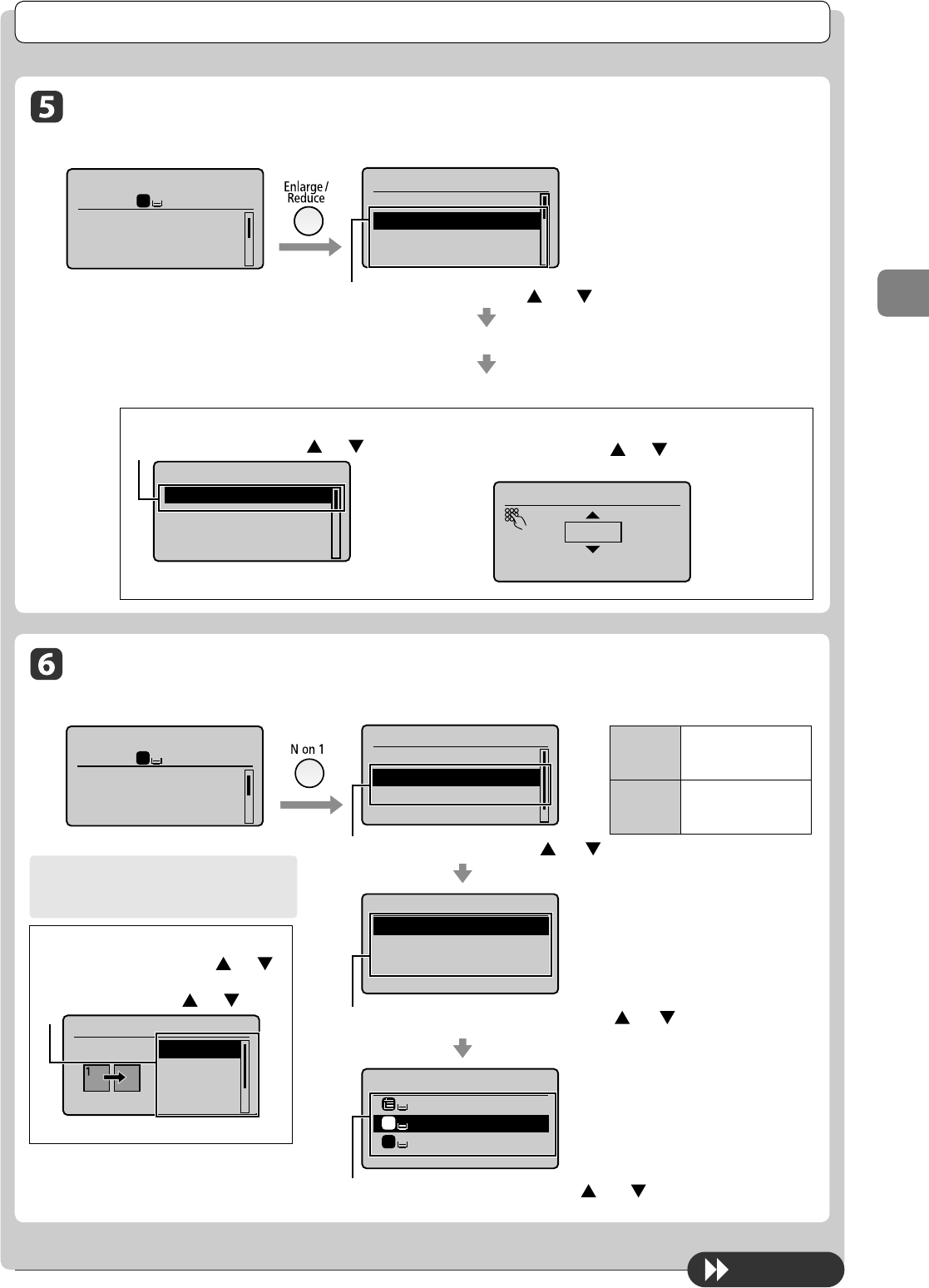 Enlarge / Reduce

N on 1

1