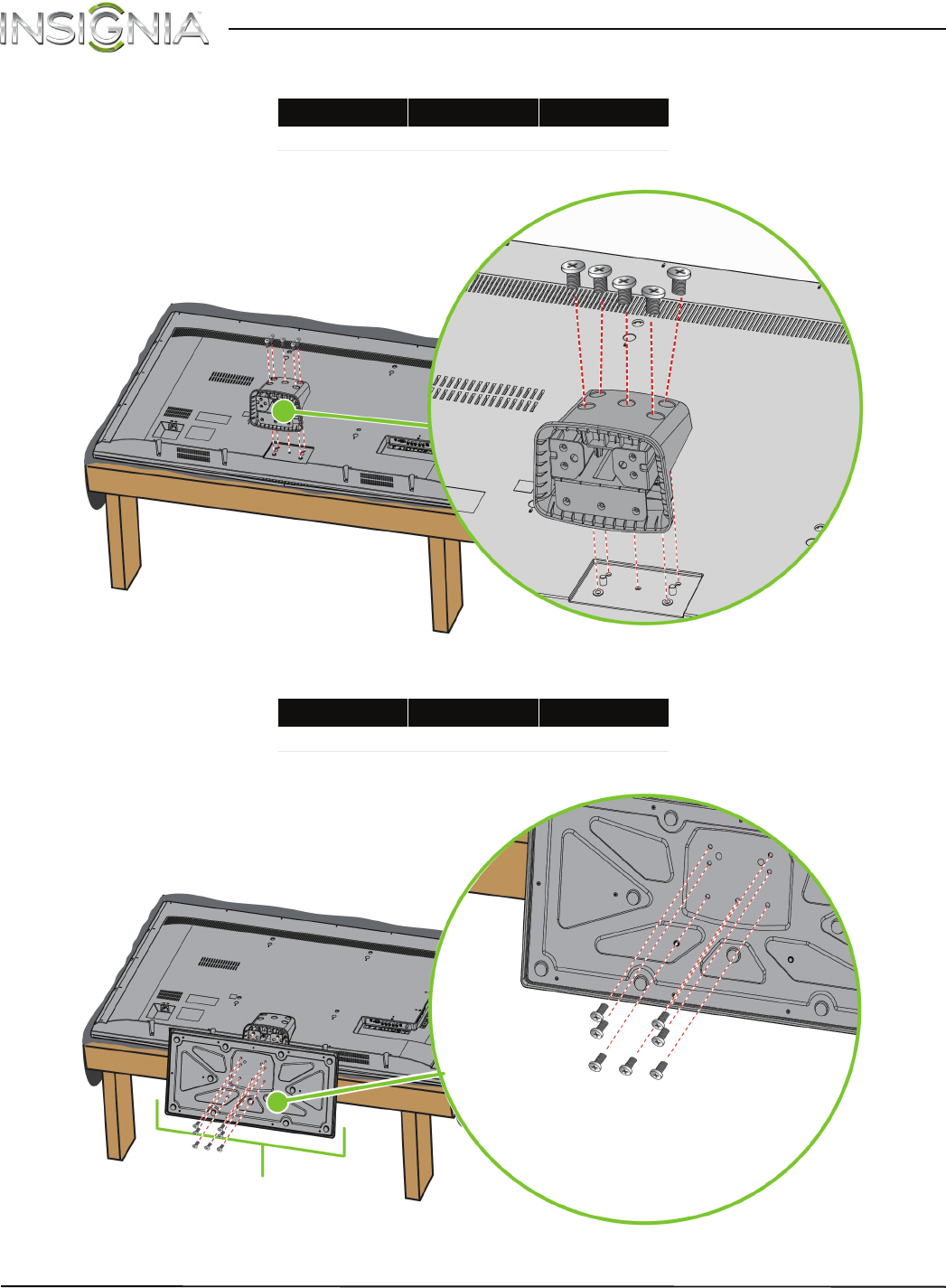 INSIGNIA