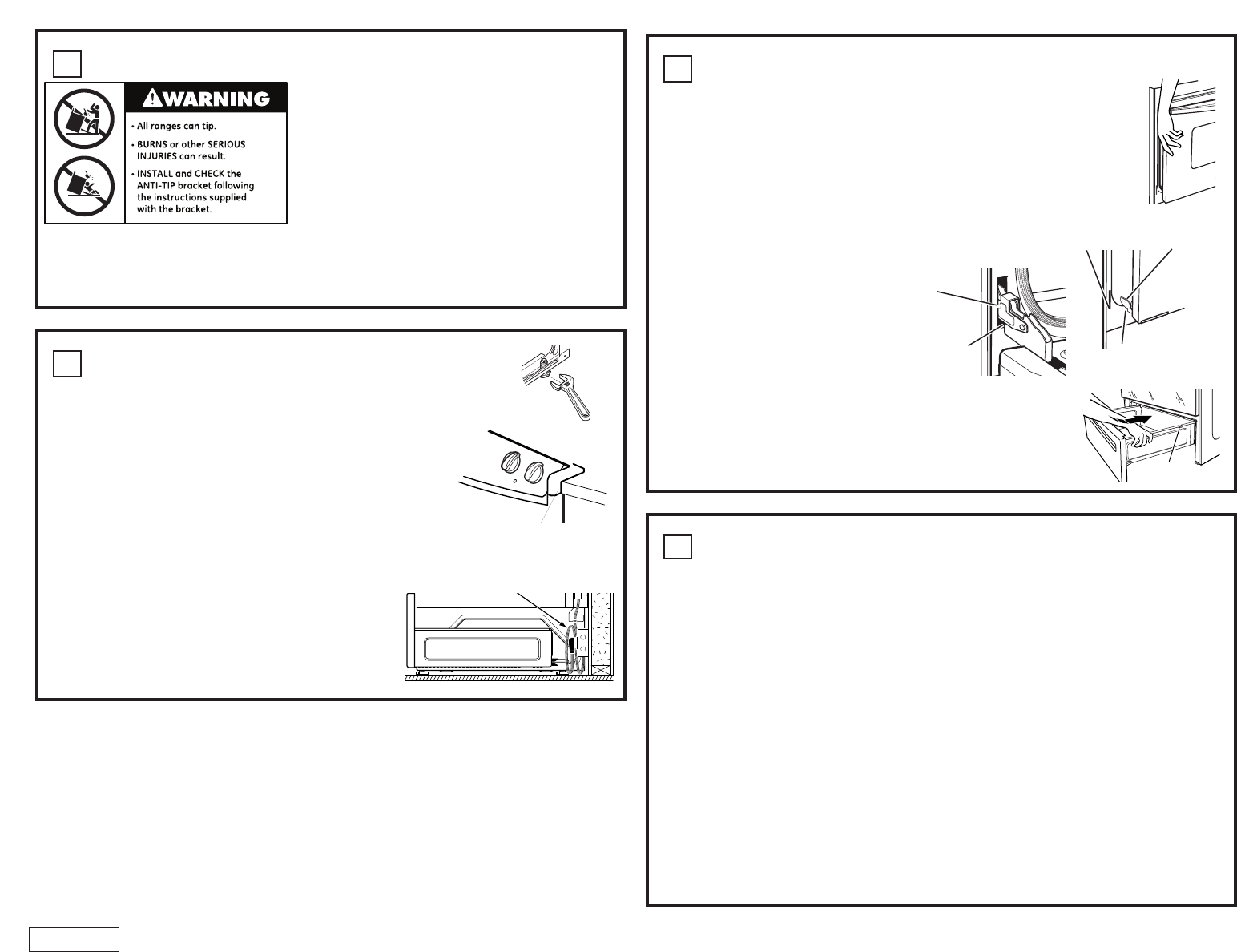 WARNING

• All ranges can tip.

• BURNS or other SERIOUS INJURIES can result.

• INSTALL and CHECK the ANTI-TIP bracket following the instructions supplied with the bracket.