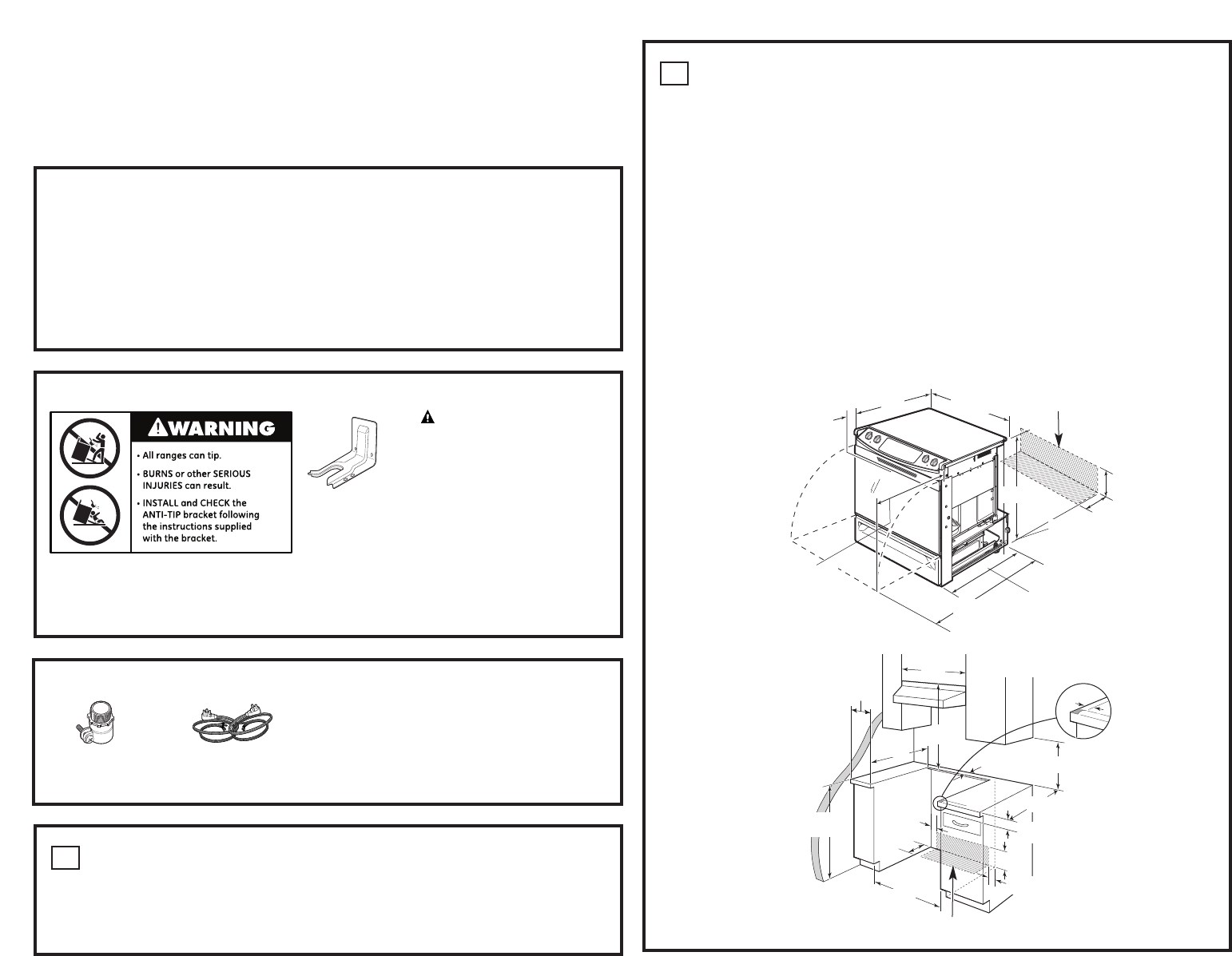 WARNING

• All ranges can tip.

• BURNS or other SERIOUS INJURIES can result.

• INSTALL and CHECK the ANTI-TIP bracket following the instructions supplied with the bracket.