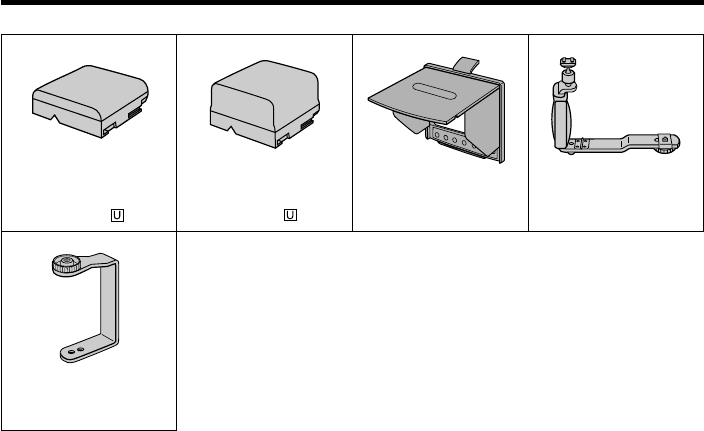 U

U