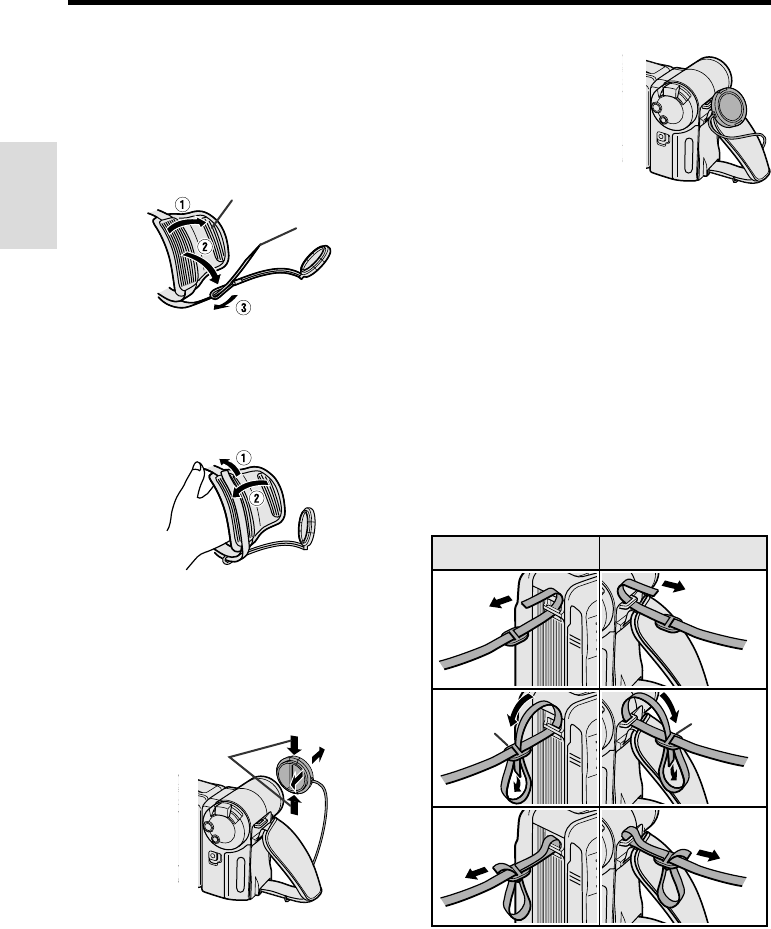 ①
②
③
①
②