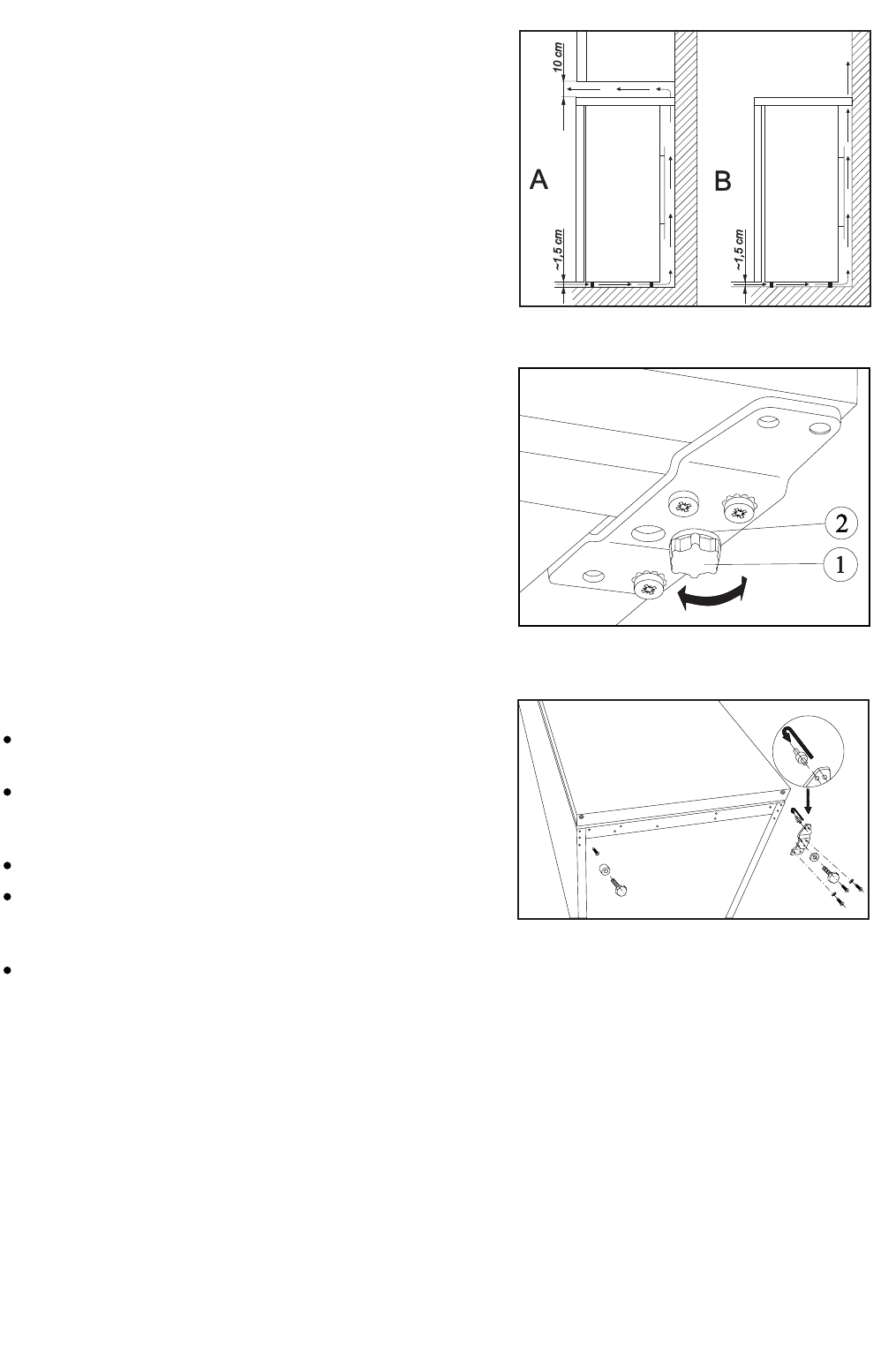 10 cm

A

~1,5 cm

B

~1,5 cm

2

1