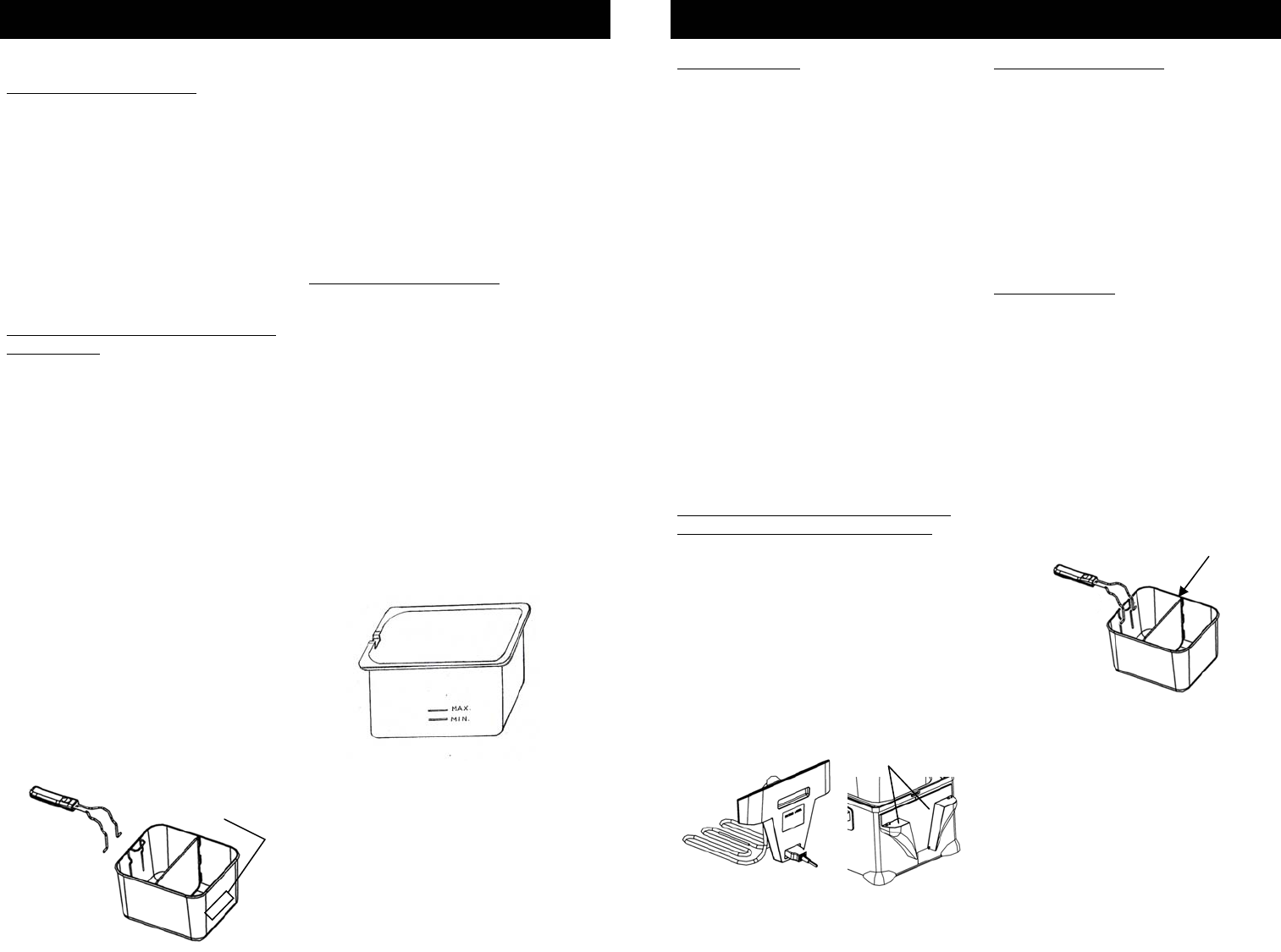 MAX.
MIN.