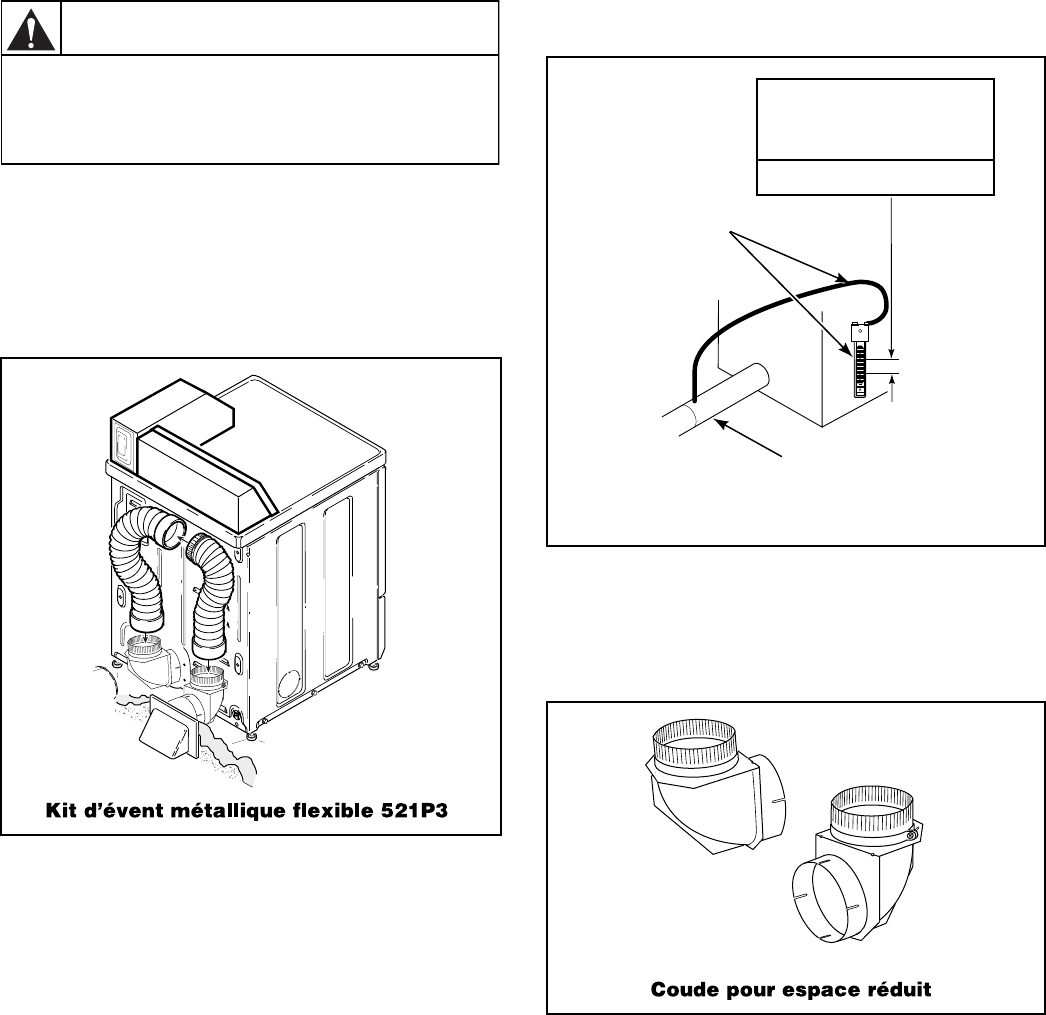 Kit d'évent métallique flexible 521P3

Coude pour espace réduit