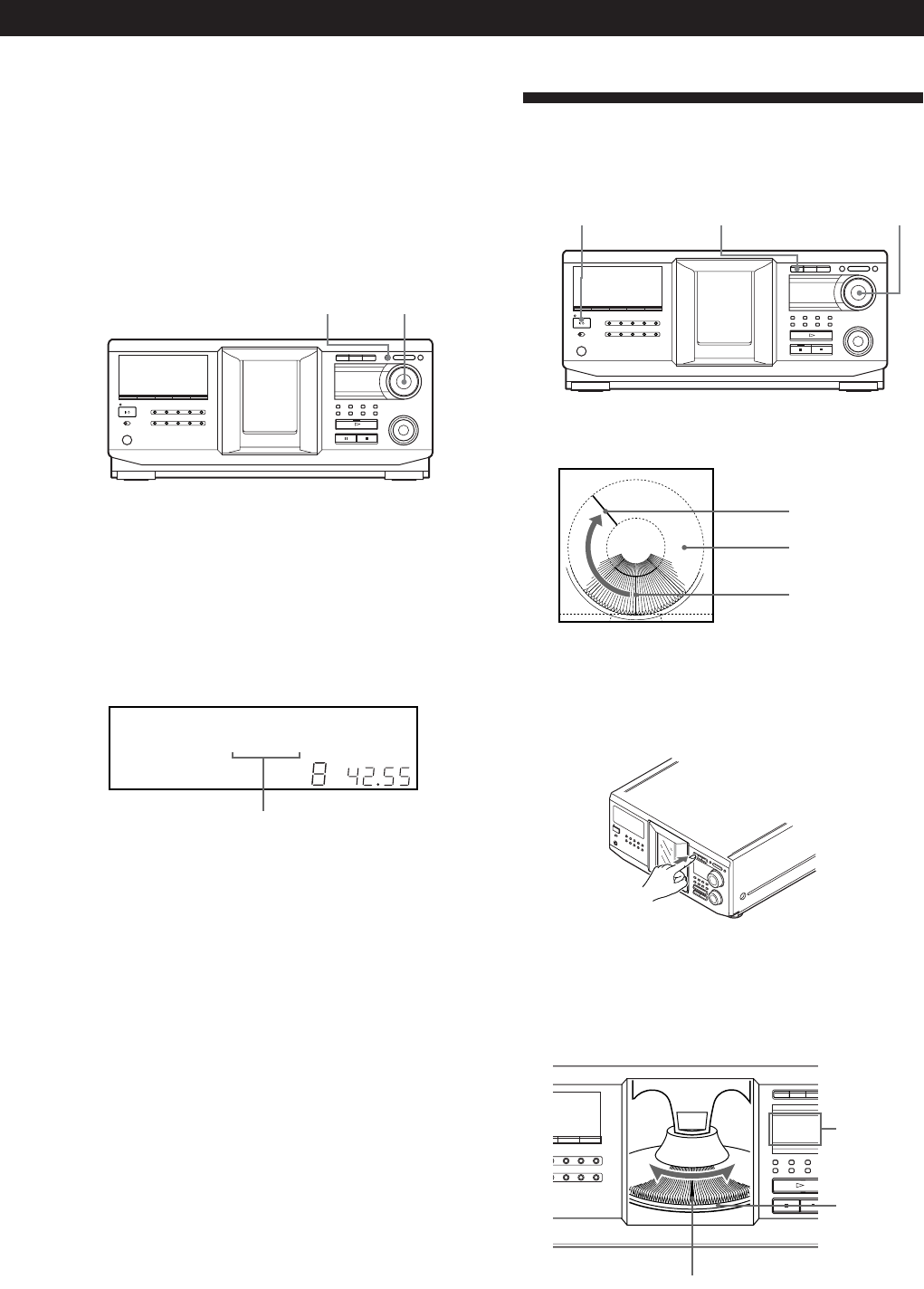 8 42.55