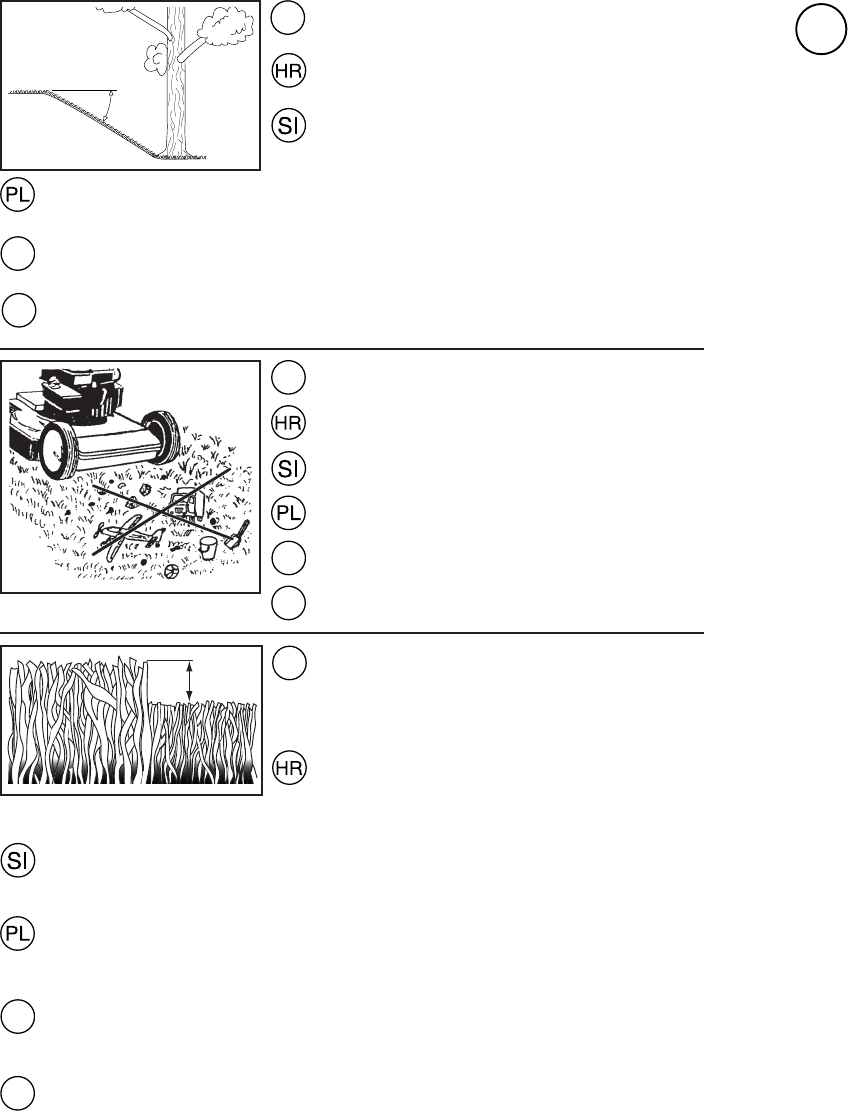 HR

SI

PL

HR

SI

PL

HR

SI

PL