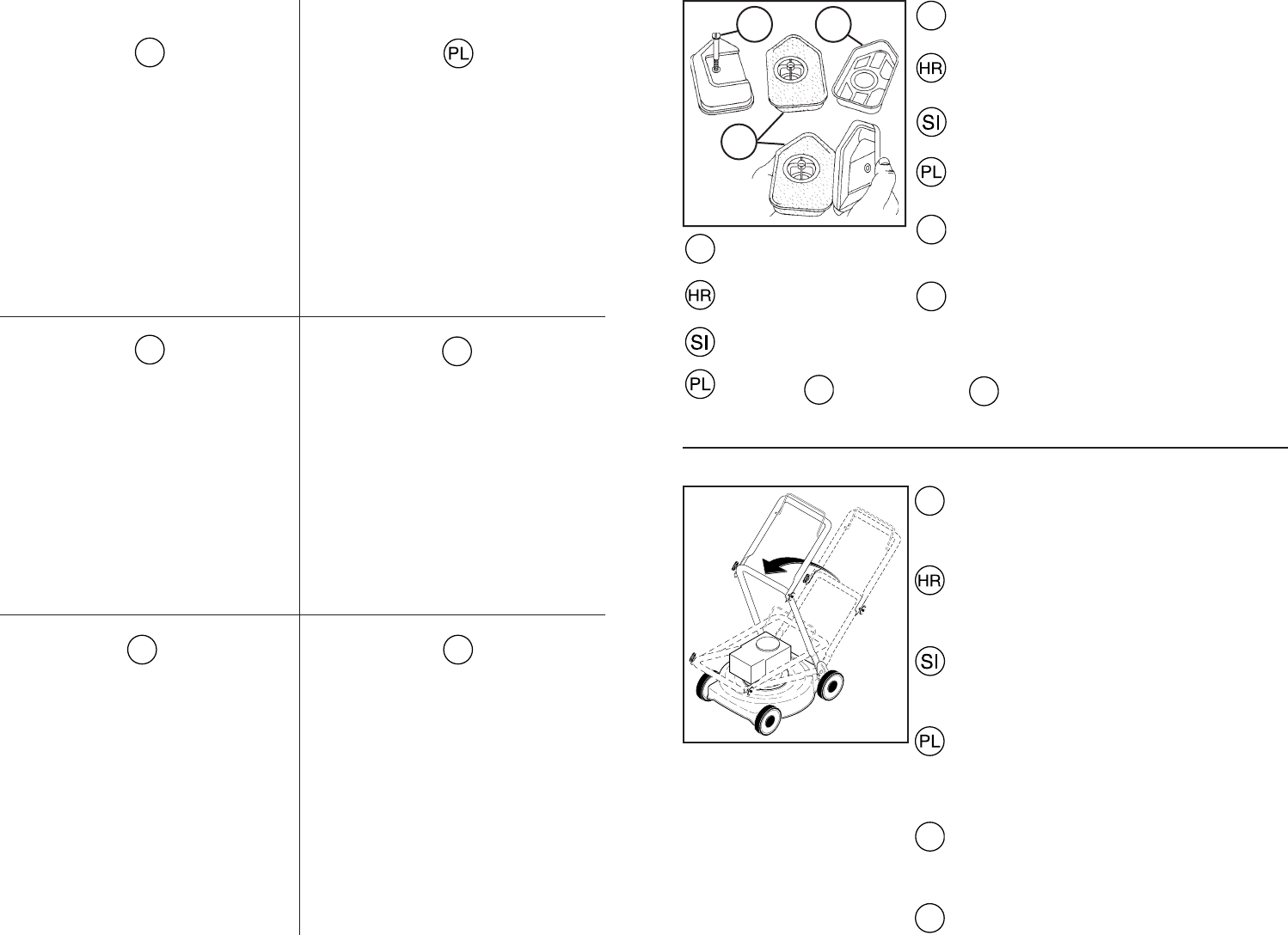 PL

HR

SI

PL

HR

SI

PL

HR

SI

PL