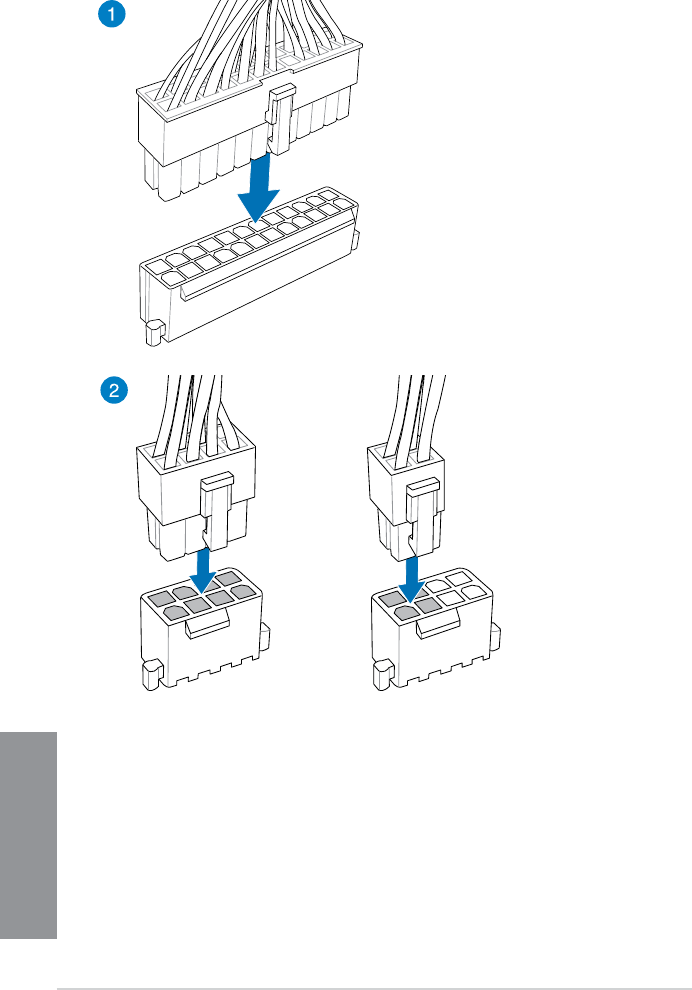 1

2