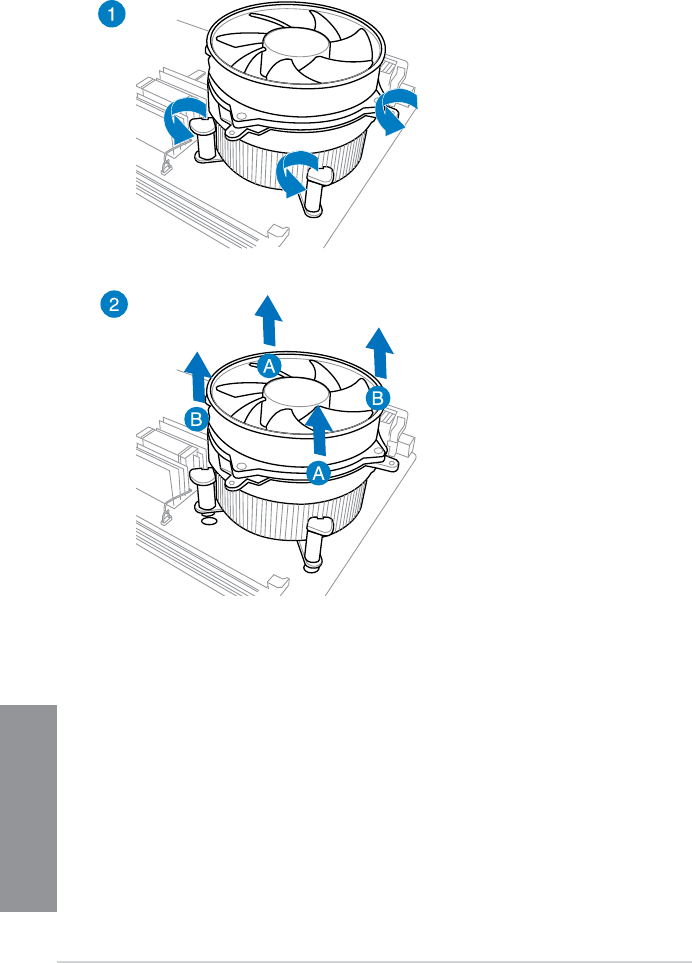 1

2

A

B

B

A