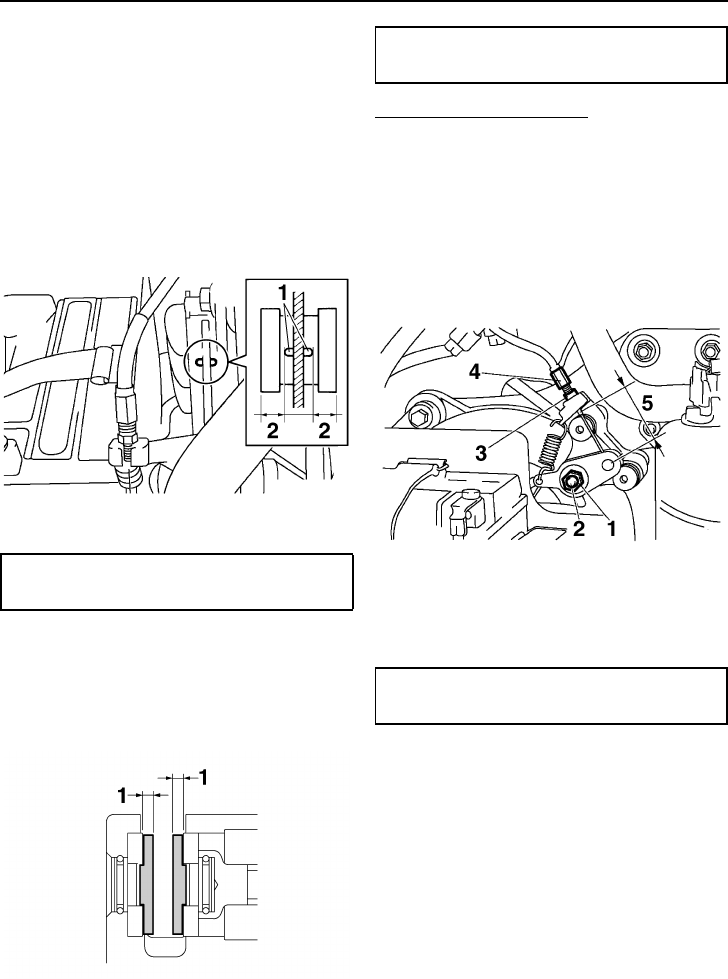 1

2 2

1

1

4

5

3

2 1